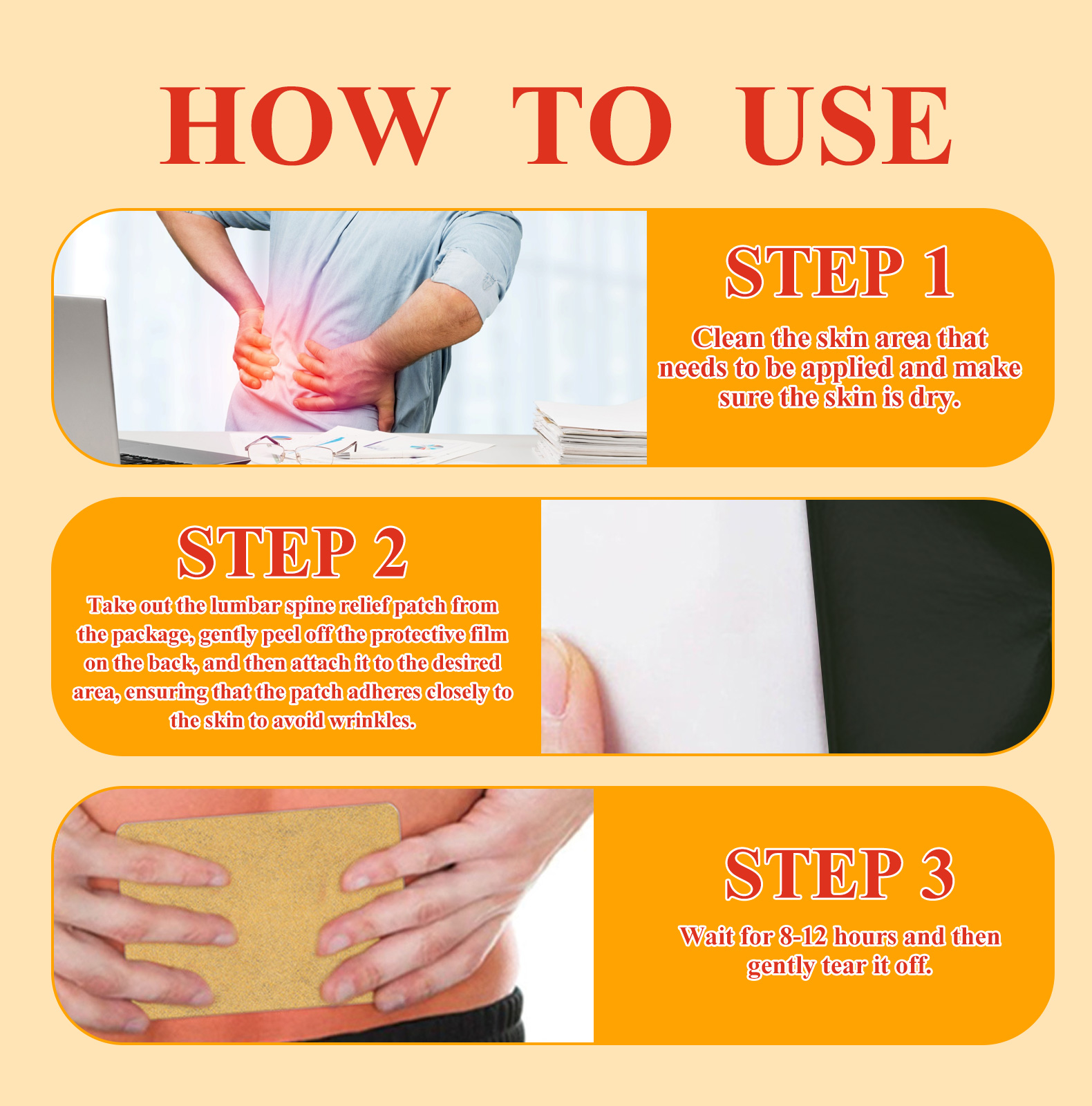 HOW TO USE

STEP 1

Clean the skin area that needs to be applied and make sure the skin is dry.

STEP 2

Take out the lumbar spine relief patch from the package, gently peel off the protective film on the back, and then attach it to the desired area, ensuring that the patch adheres closely to the skin to avoid wrinkles.

STEP 3

Wait for 8-12 hours and then gently tear it off.