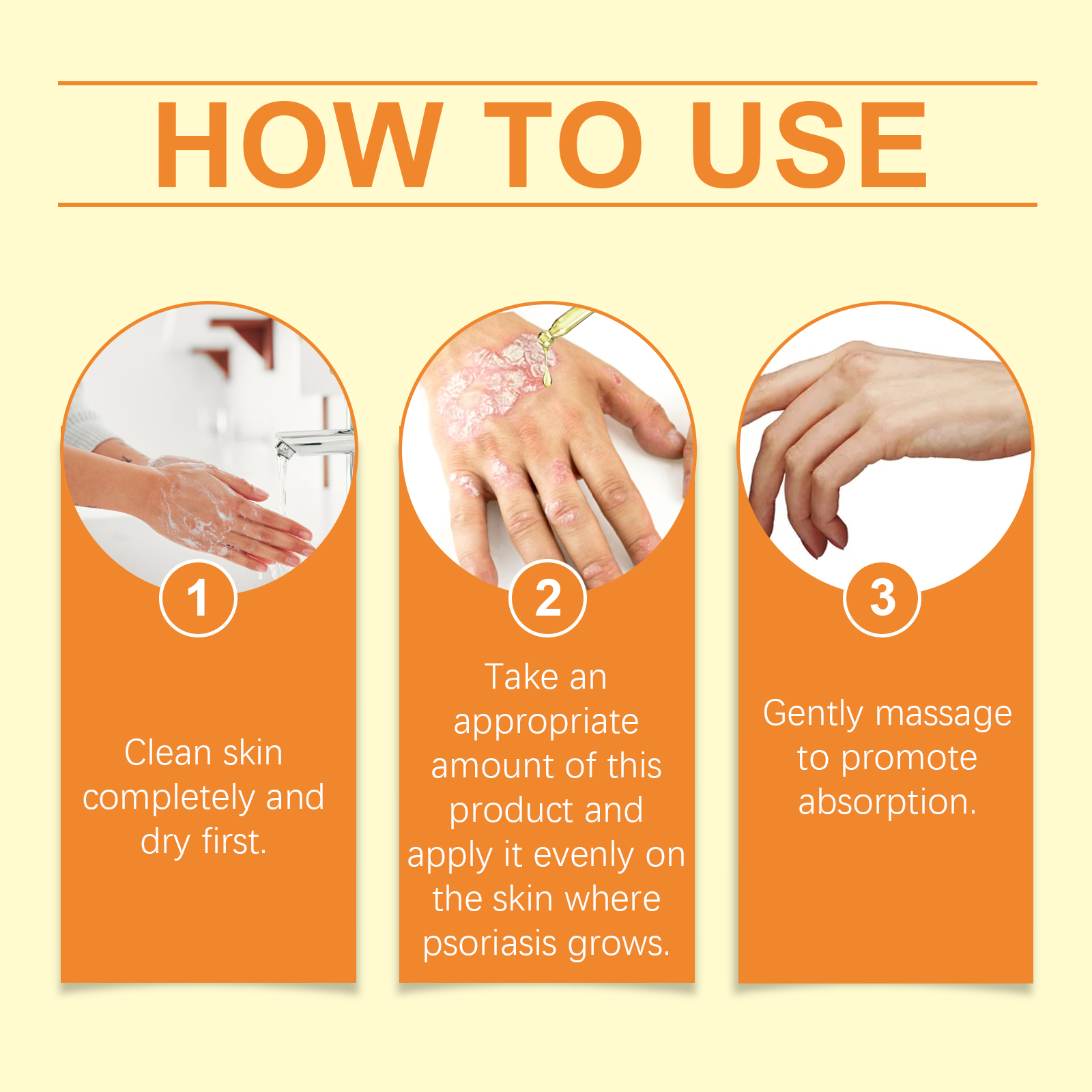 HOW TO USE

1

Clean skin completely and dry first.

2

Take an appropriate amount of this product and apply it evenly on the skin where psoriasis grows.

3

Gently massage to promote absorption.