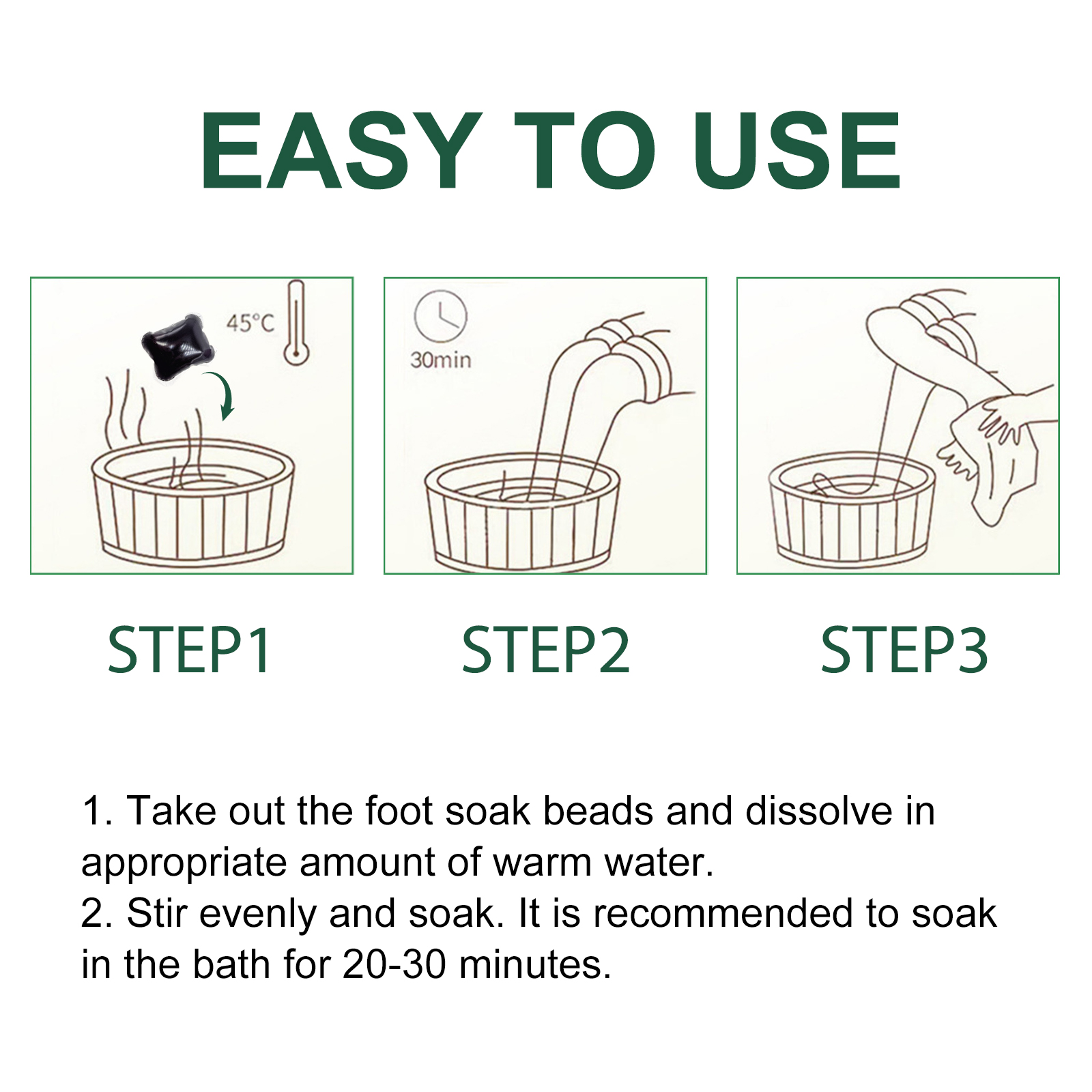 EASY TO USE

45°C

30min

STEP1

STEP2

STEP3

1. Take out the foot soak beads and dissolve in appropriate amount of warm water.
2. Stir evenly and soak. It is recommended to soak in the bath for 20-30 minutes.