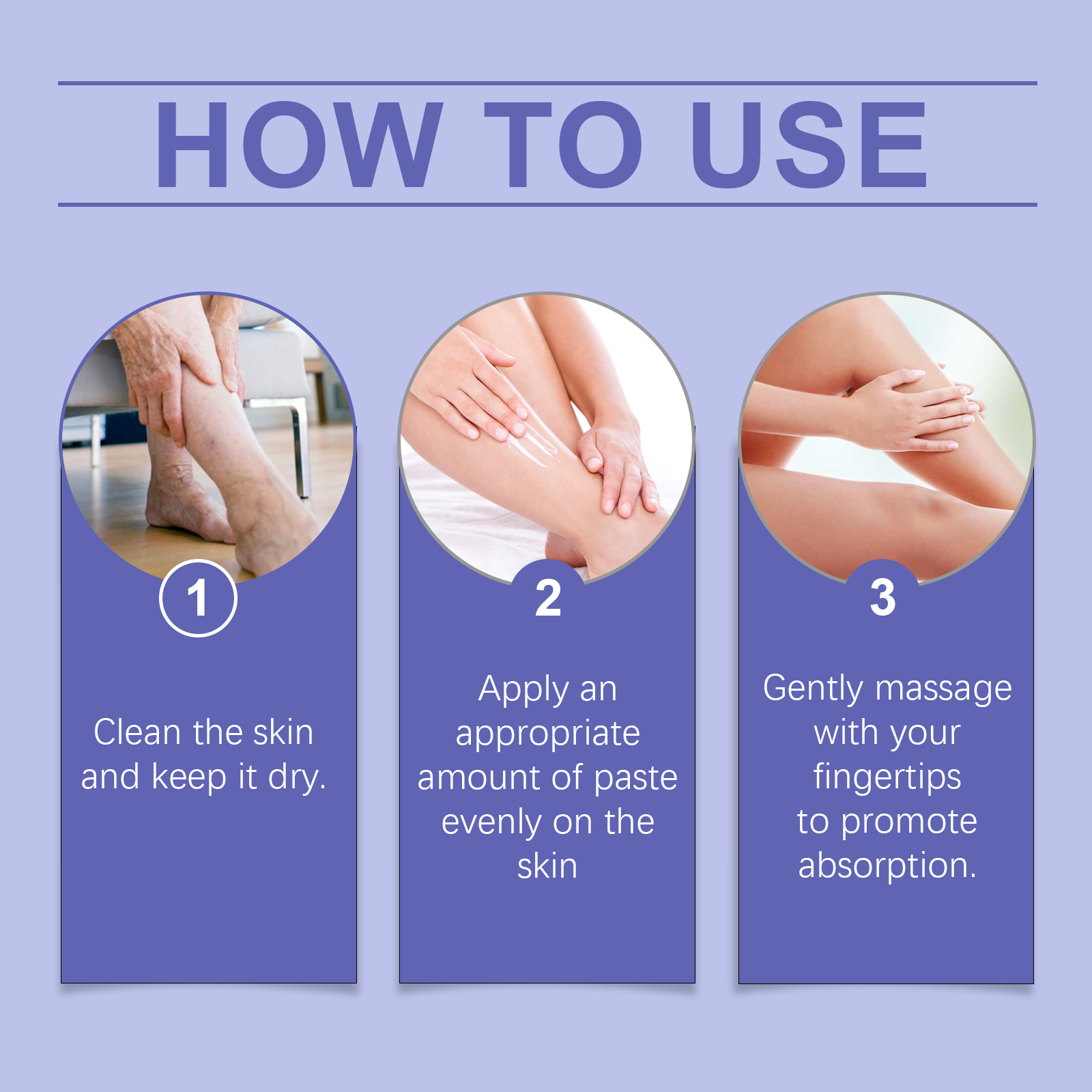 HOW TO USE

1

Clean the skin and keep it dry.

2

Apply an appropriate amount of paste evenly on the skin

3

Gently massage with your fingertips to promote absorption.