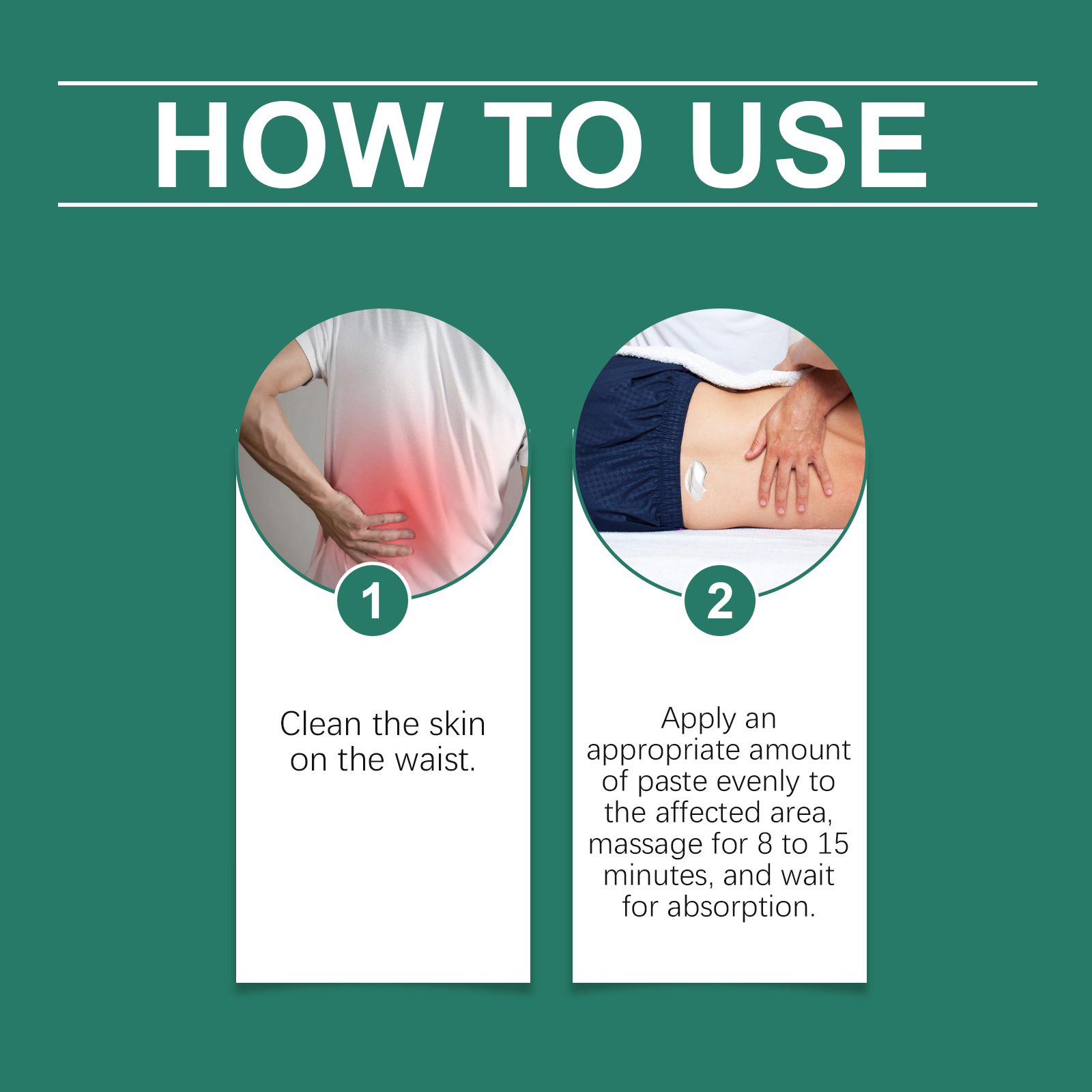 HOW TO USE

1

Clean the skin on the waist.

2

Apply an appropriate amount of paste evenly to the affected area, massage for 8 to 15 minutes, and wait for absorption.