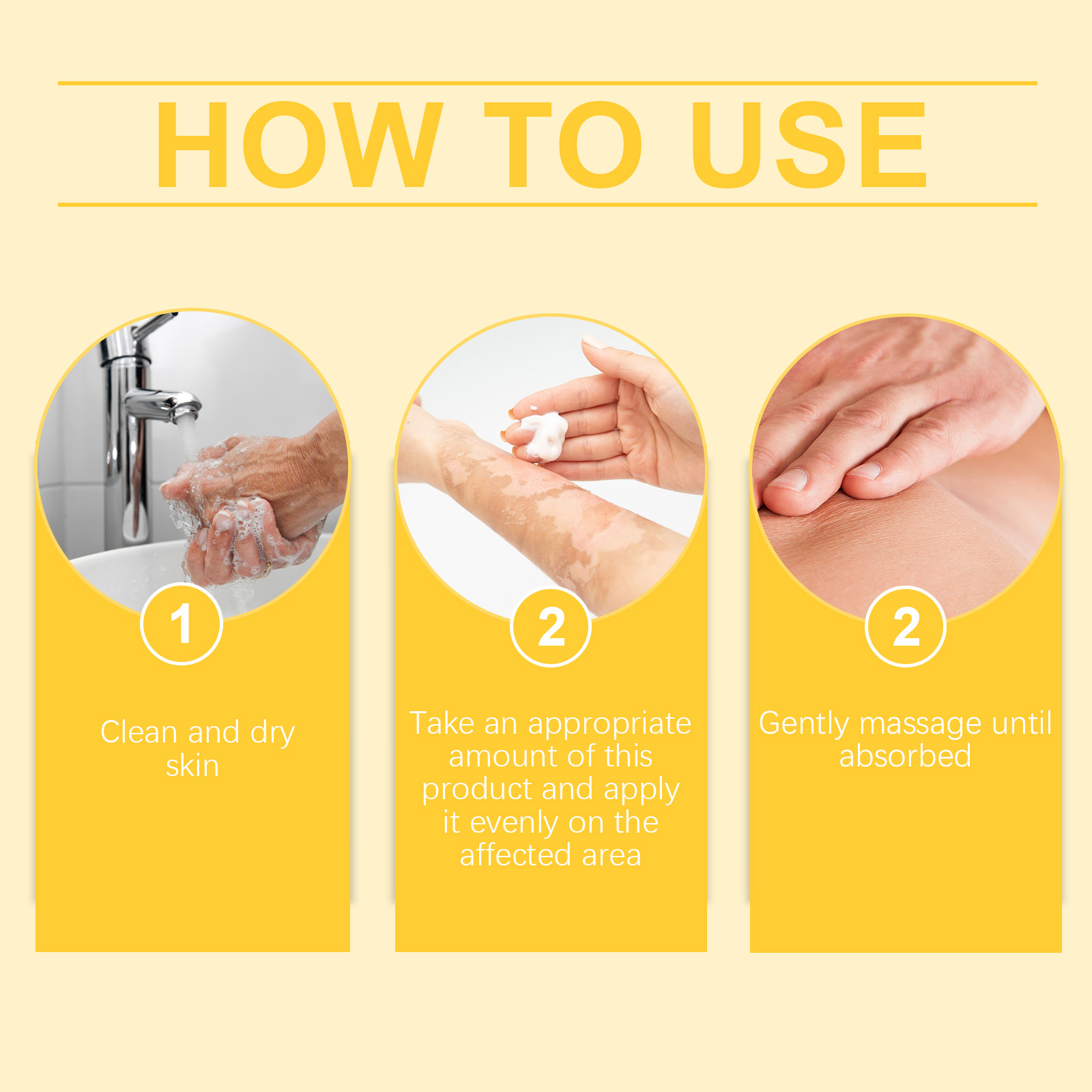 HOW TO USE

1

Clean and dry skin

2

Take an appropriate amount of this product and apply it evenly on the affected area

2

Gently massage until absorbed