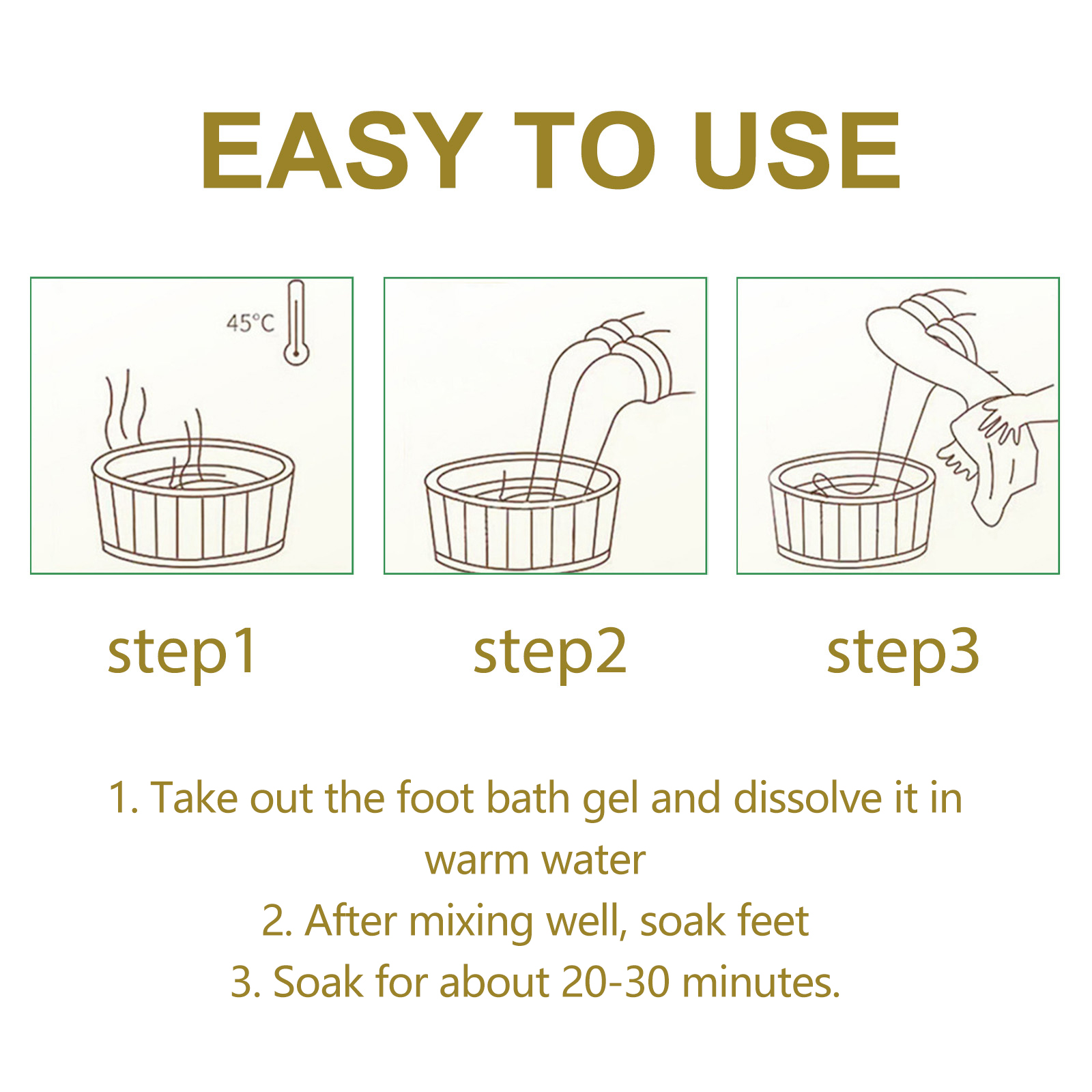 EASY TO USE

45°C

step1

step2

step3

1. Take out the foot bath gel and dissolve it in warm water
2. After mixing well, soak feet
3. Soak for about 20-30 minutes.