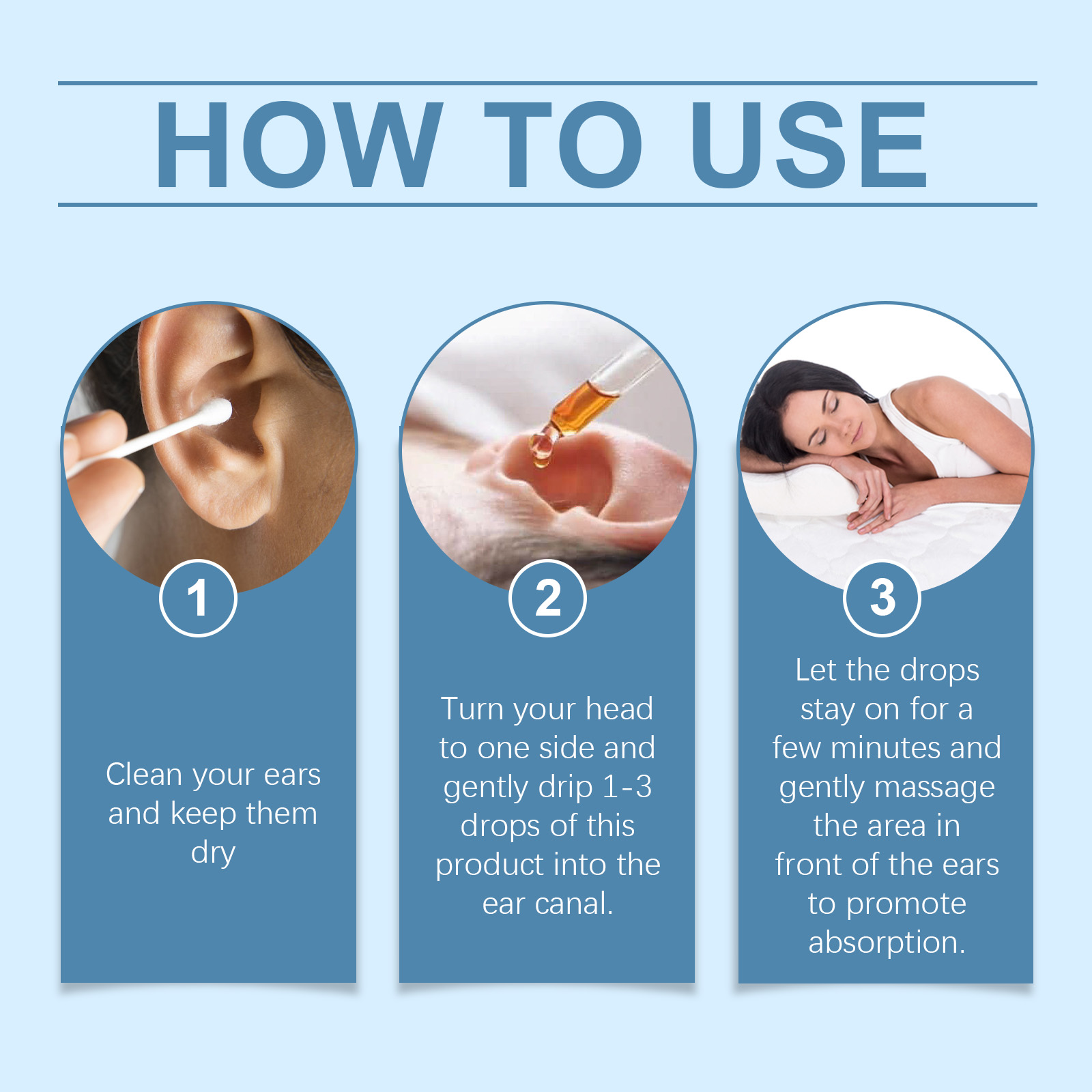 HOW TO USE

1

Clean your ears and keep them dry

2

Turn your head to one side and gently drip 1-3 drops of this product into the ear canal.

3

Let the drops stay on for a few minutes and gently massage the area in front of the ears to promote absorption.