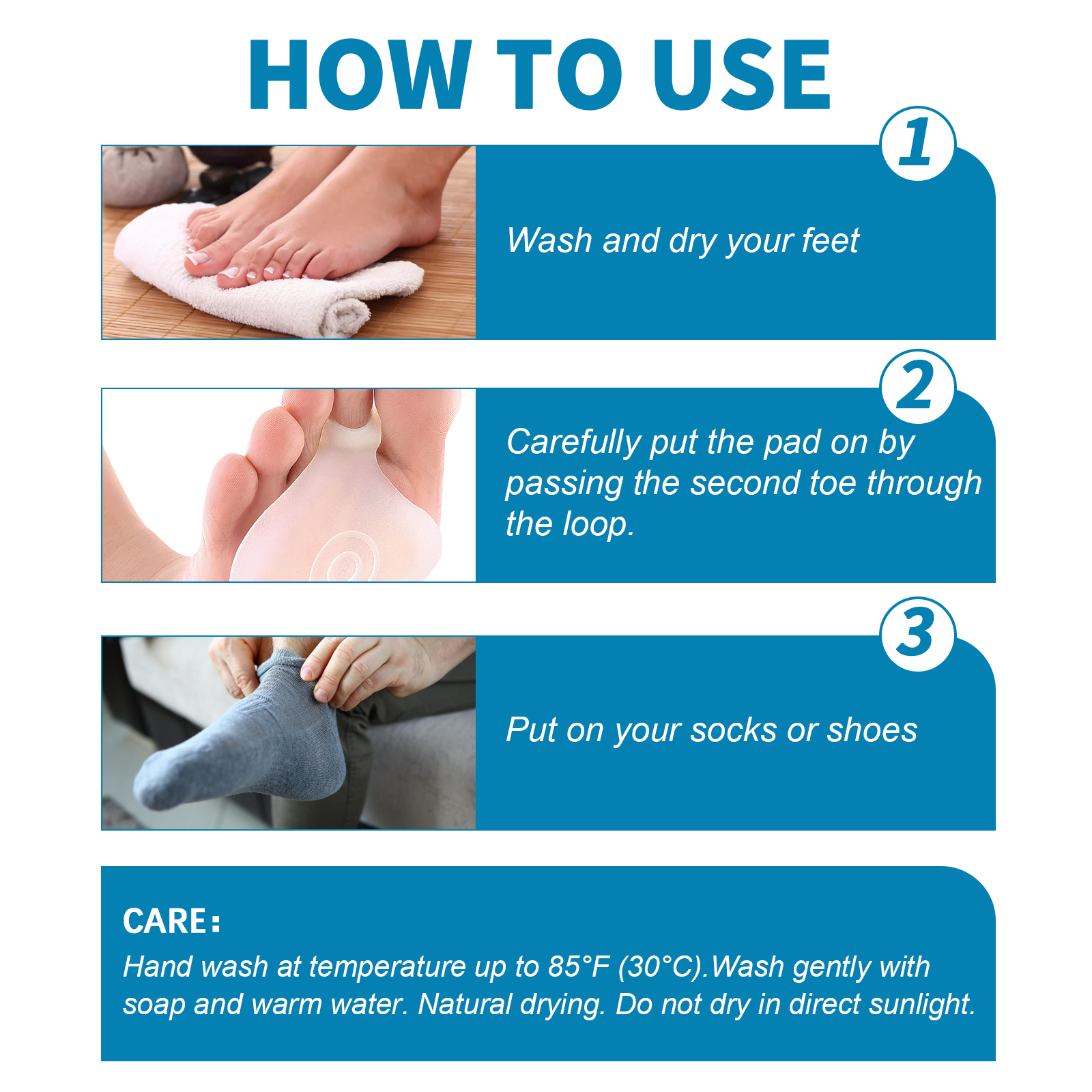 HOW TO USE

1

Wash and dry your feet

2

Carefully put the pad on by passing the second toe through the loop.

3

Put on your socks or shoes

CARE:
Hand wash at temperature up to 85°F (30°C).Wash gently with soap and warm water. Natural drying. Do not dry in direct sunlight.