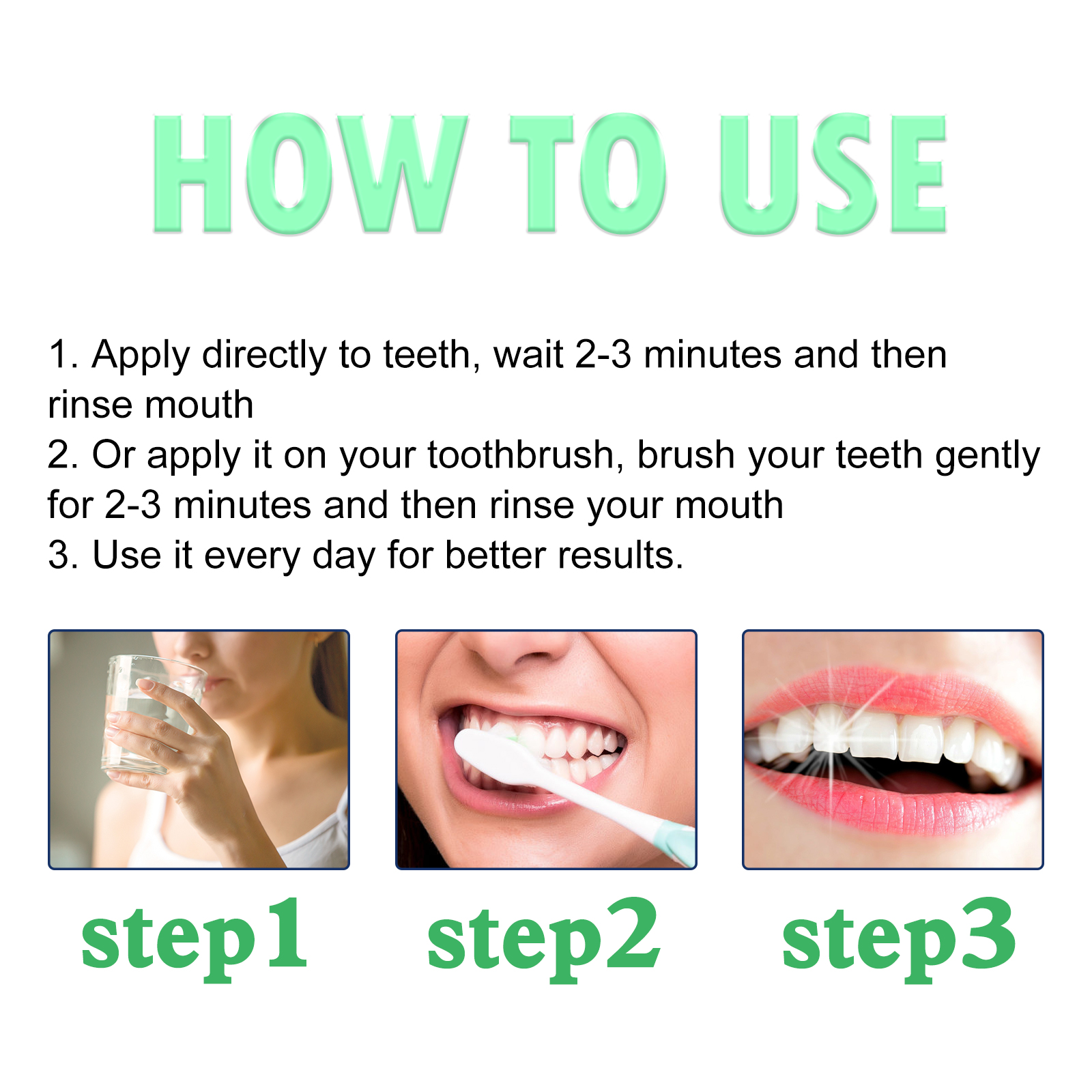 HOW TO USE

1. Apply directly to teeth, wait 2-3 minutes and then rinse mouth
2. Or apply it on your toothbrush, brush your teeth gently for 2-3 minutes and then rinse your mouth
3. Use it every day for better results.

step1

step2

step3