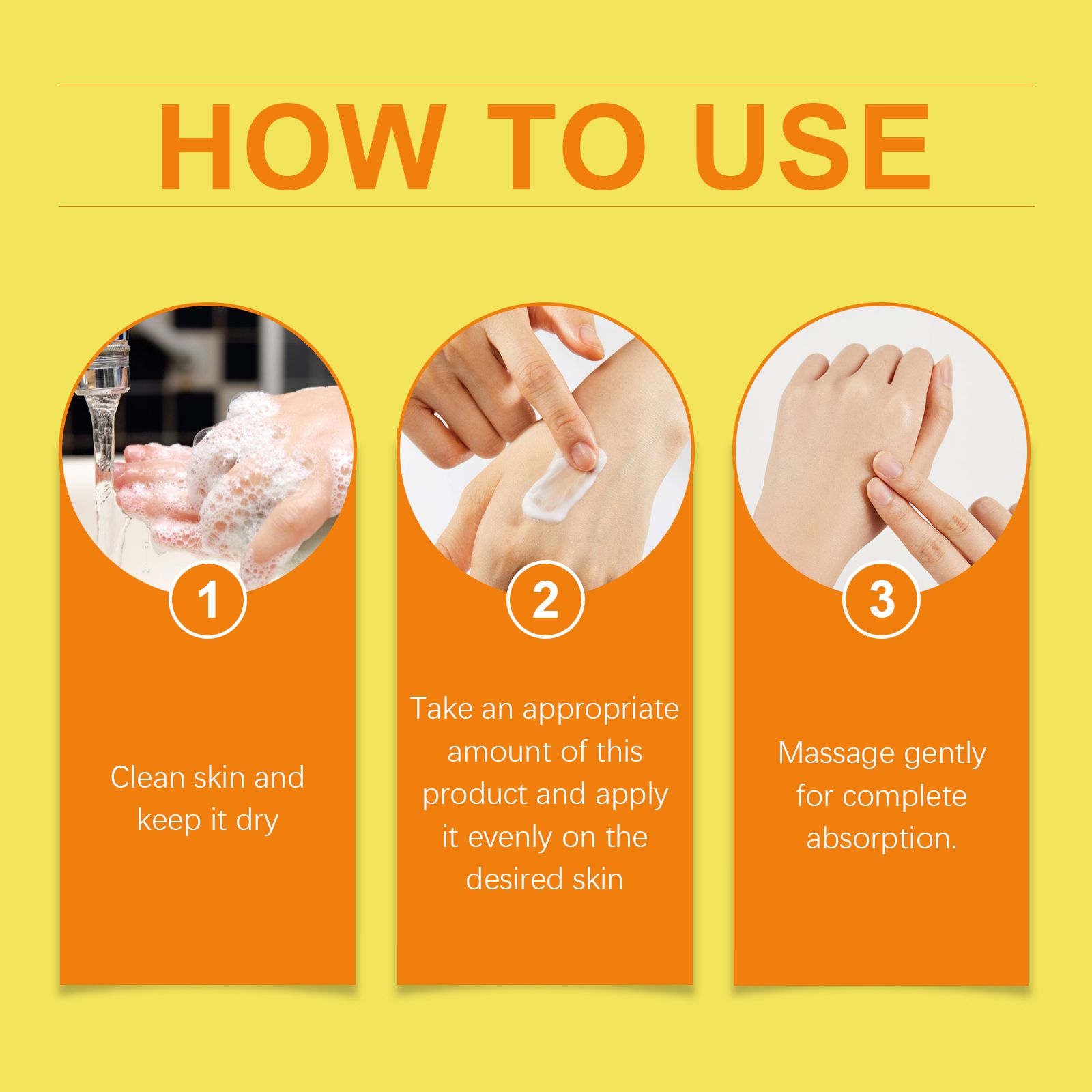 HOW TO USE

1

Clean skin and keep it dry

2

Take an appropriate amount of this product and apply it evenly on the desired skin

3

Massage gently for complete absorption.