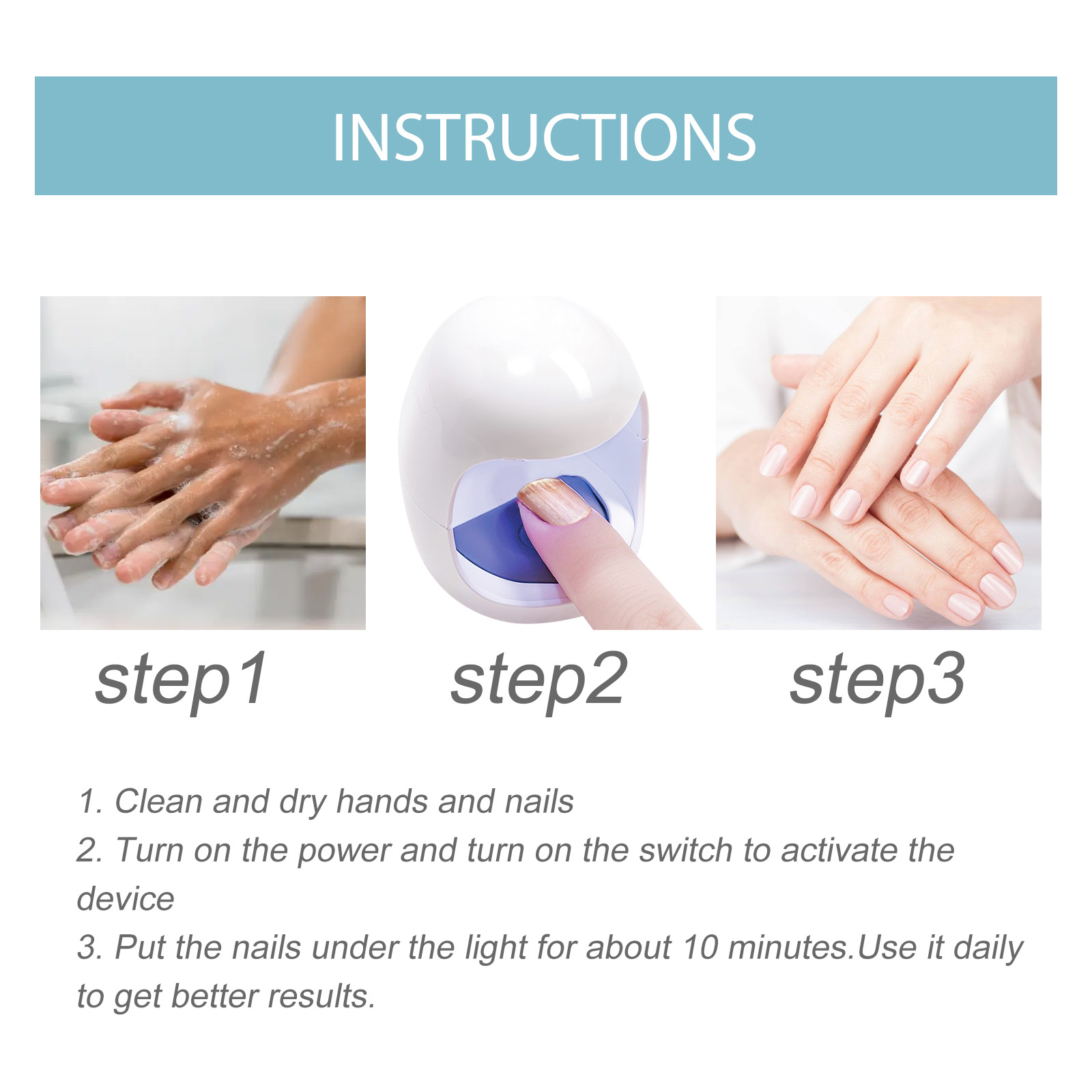 INSTRUCTIONS

step1

step2

step3

1. Clean and dry hands and nails
2. Turn on the power and turn on the switch to activate the device
3. Put the nails under the light for about 10 minutes.Use it daily to get better results.