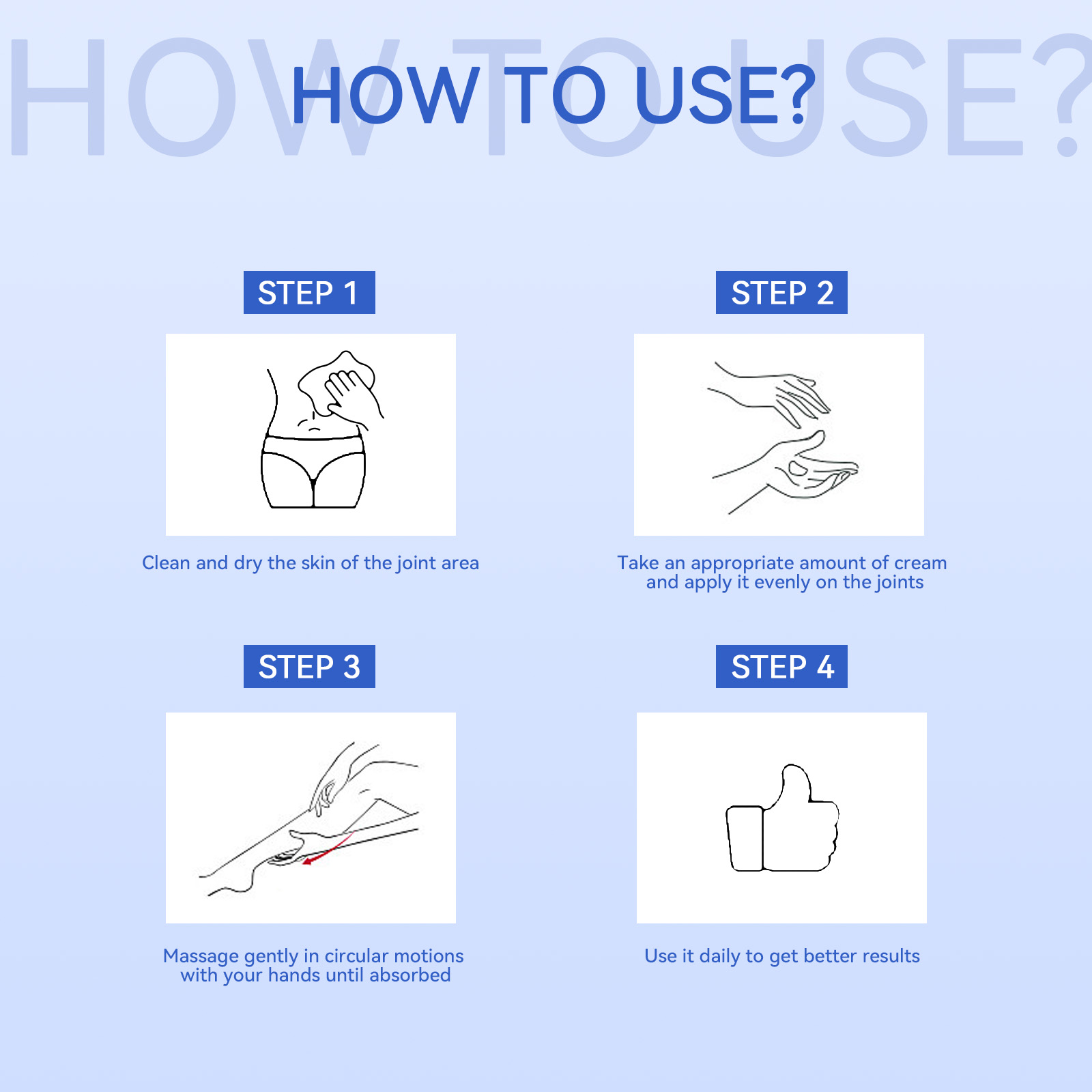 HOW TO USE?

HOW TO USE?

STEP 1

Clean and dry the skin of the joint area

STEP 2

Take an appropriate amount of cream and apply it evenly on the joints

STEP 3

Massage gently in circular motions with your hands until absorbed

STEP 4

Use it daily to get better results