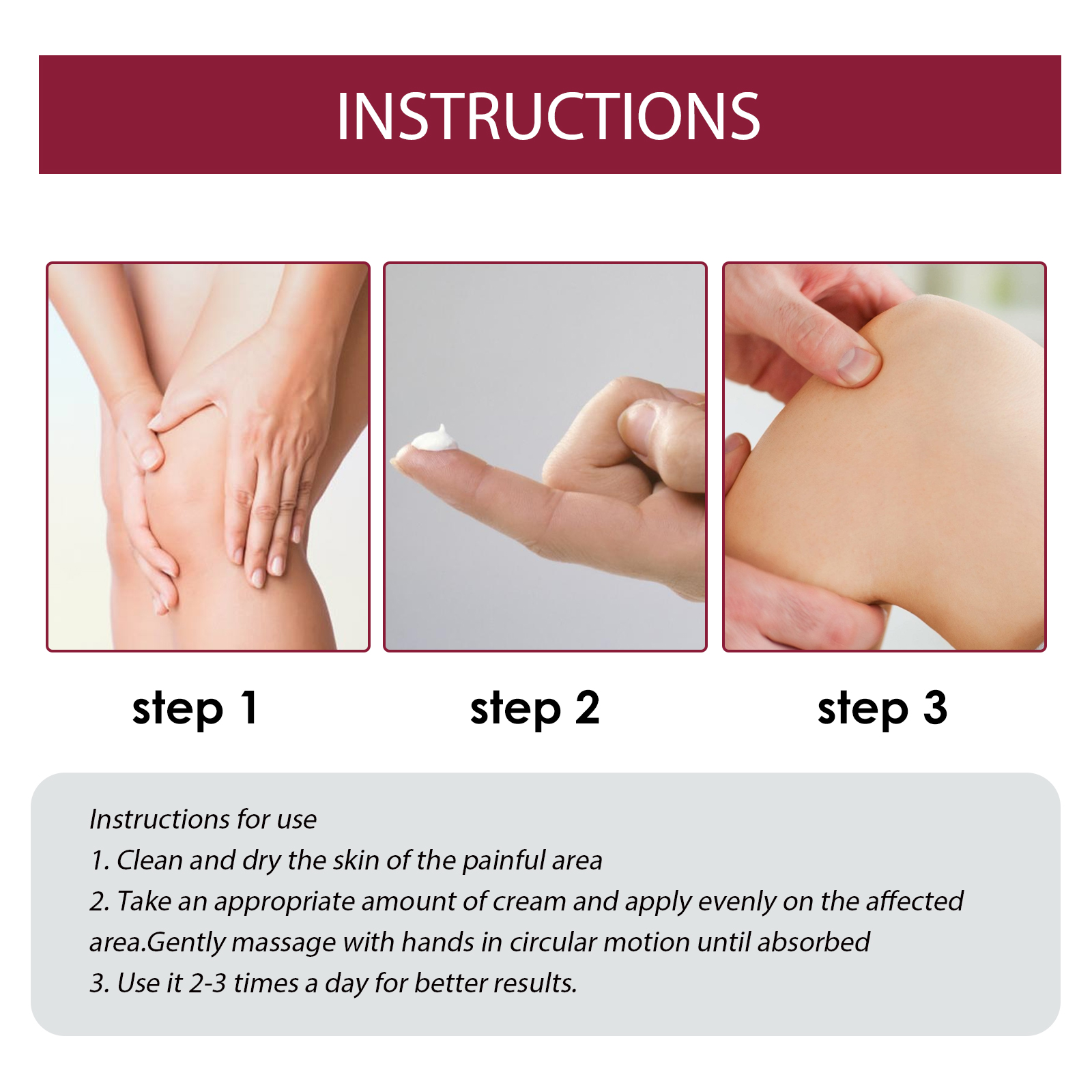 INSTRUCTIONS

step 1

step 2

step 3

Instructions for use
1. Clean and dry the skin of the painful area
2. Take an appropriate amount of cream and apply evenly on the affected area.Gently massage with hands in circular motion until absorbed
3. Use it 2-3 times a day for better results.