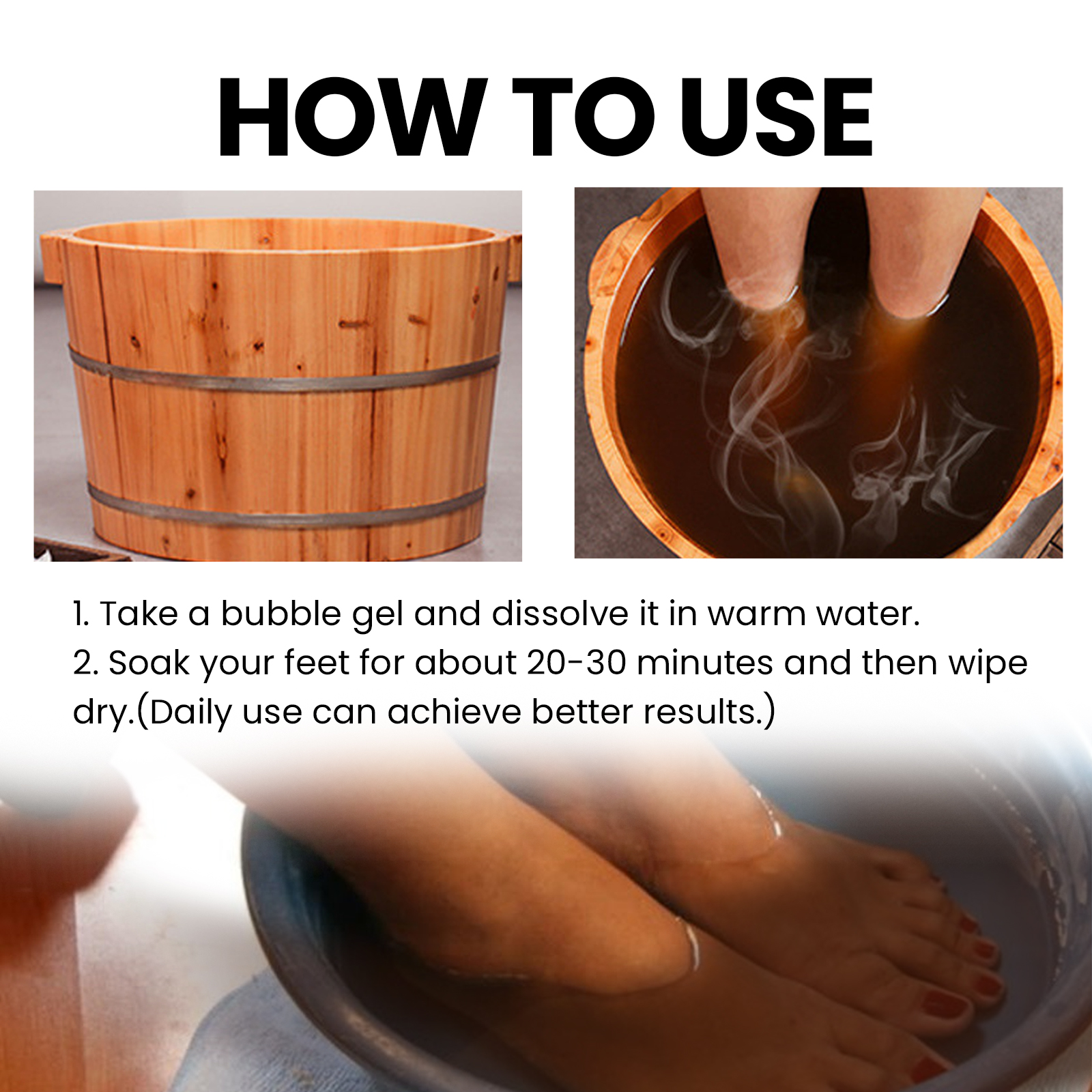 HOW TO USE

1. Take a bubble gel and dissolve it in warm water.
2. Soak your feet for about 20-30 minutes and then wipe dry.(Daily use can achieve better results.)