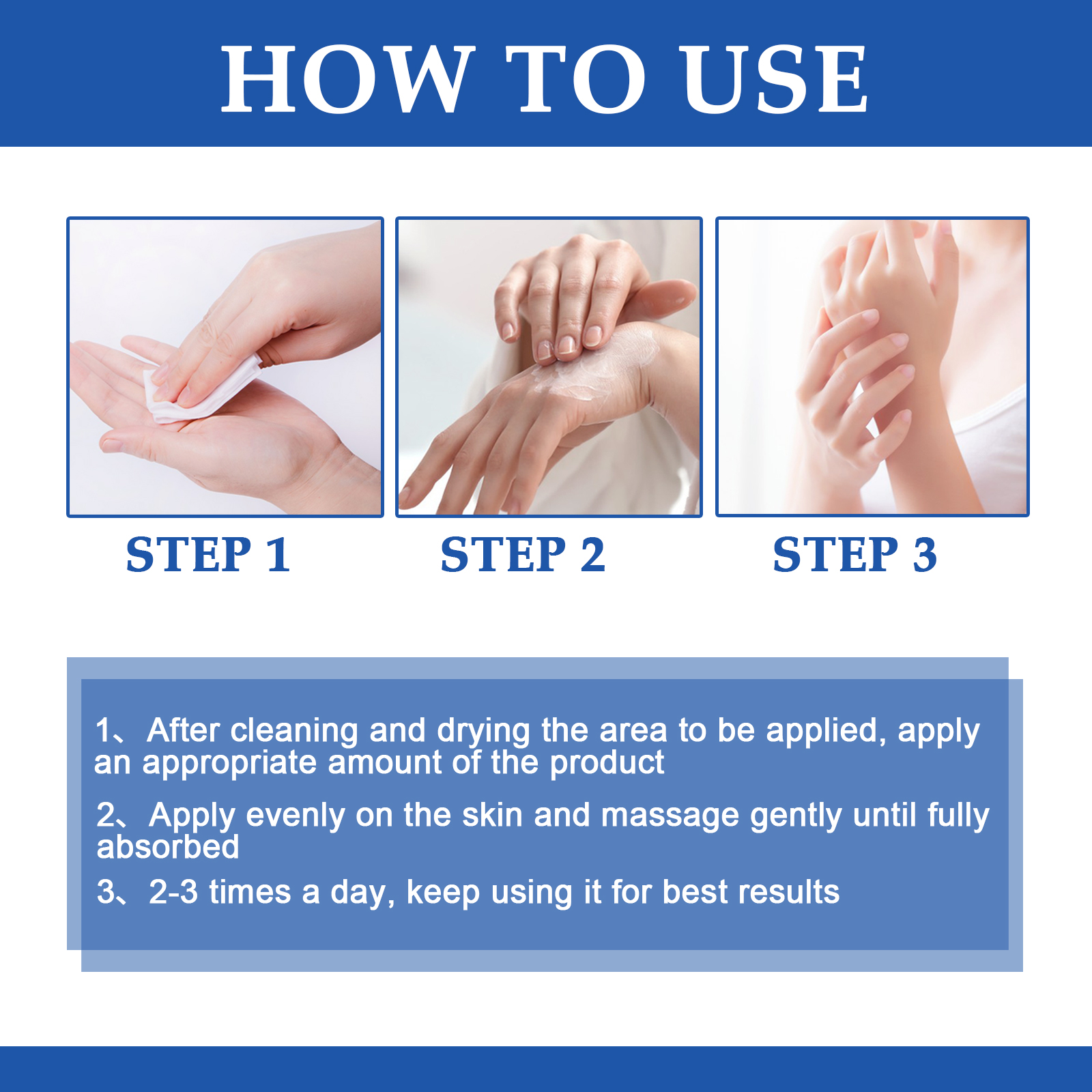 HOW TO USE

STEP 1

STEP 2

STEP 3

1、After cleaning and drying the area to be applied, apply an appropriate amount of the product

2、Apply evenly on the skin and massage gently until fully absorbed

3、2-3 times a day, keep using it for best results