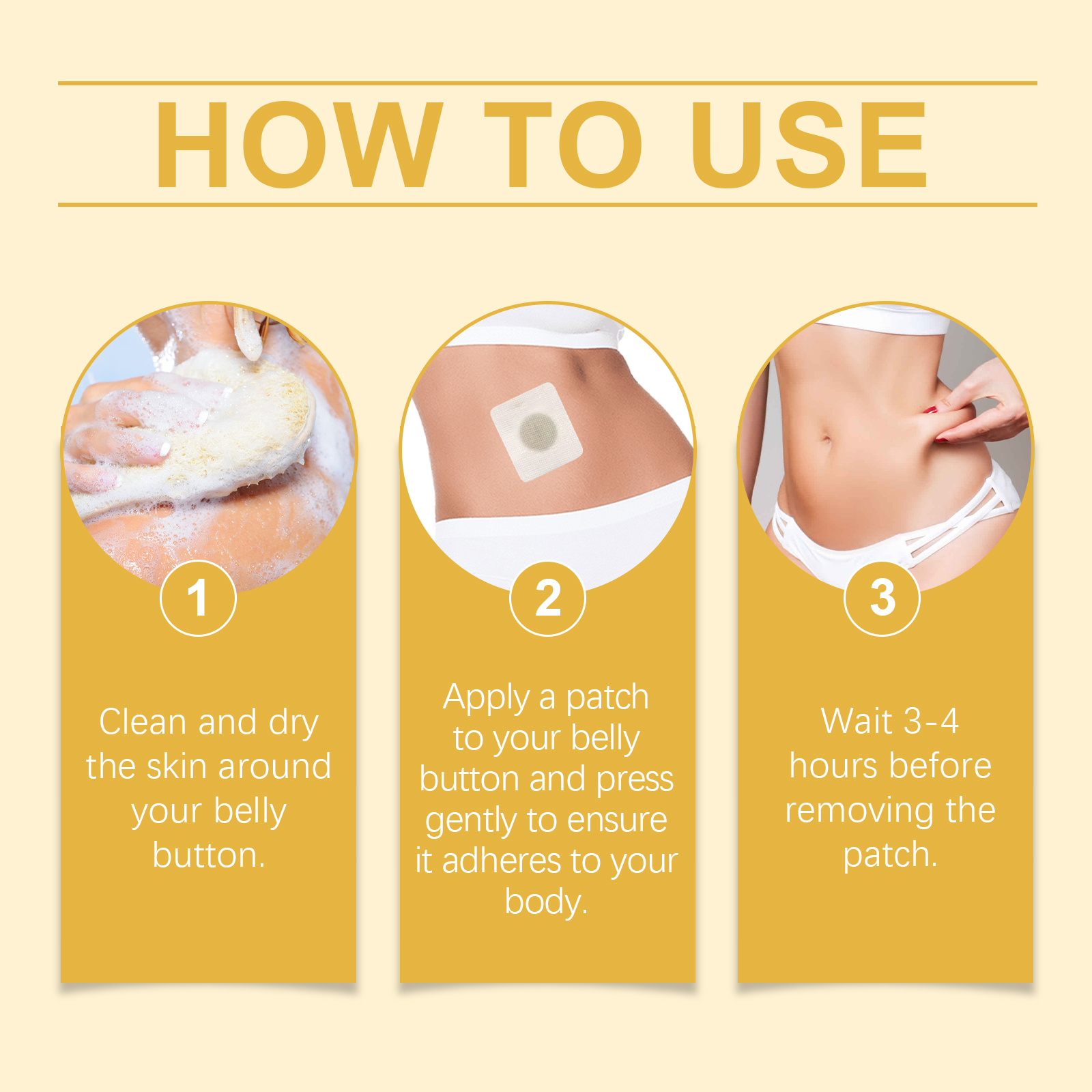 HOW TO USE

1

Clean and dry the skin around your belly button.

2

Apply a patch to your belly button and press gently to ensure it adheres to your body.

3

Wait 3-4 hours before removing the patch.