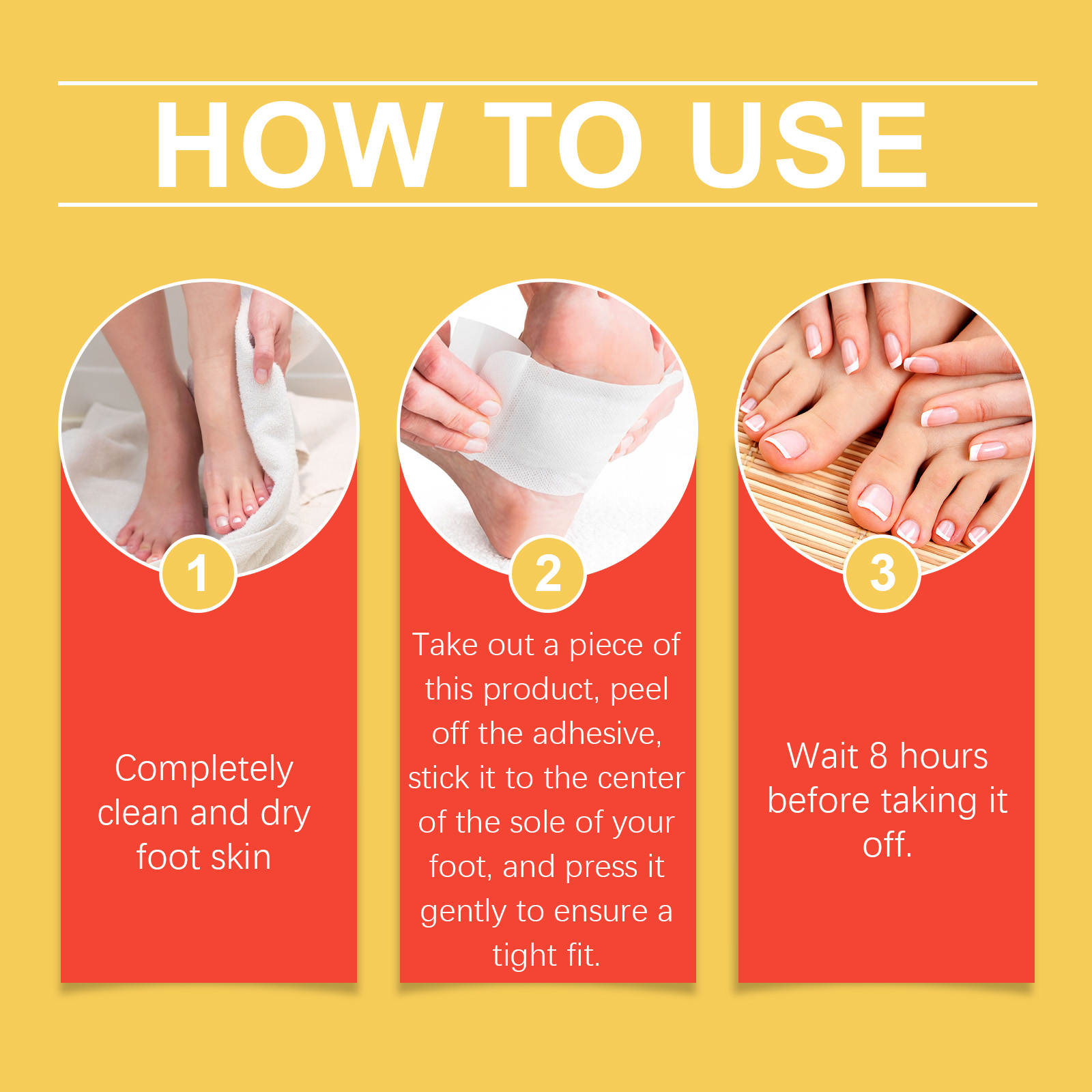 HOW TO USE

1

Completely clean and dry foot skin

2

Take out a piece of this product, peel off the adhesive, stick it to the center of the sole of your foot, and press it gently to ensure a tight fit.

3

Wait 8 hours before taking it off.