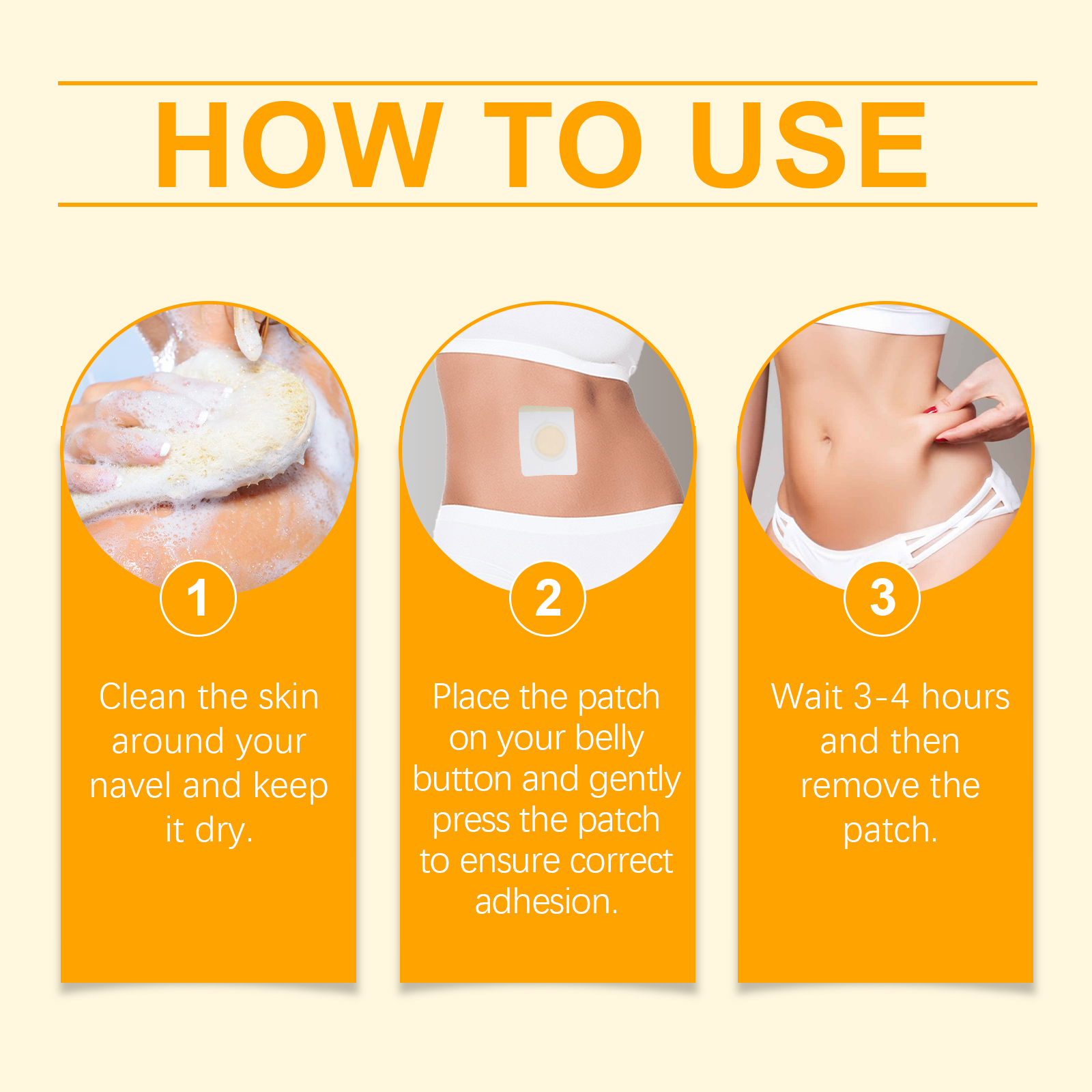 HOW TO USE

1

Clean the skin around your navel and keep it dry.

2

Place the patch on your belly button and gently press the patch to ensure correct adhesion.

3

Wait 3-4 hours and then remove the patch.