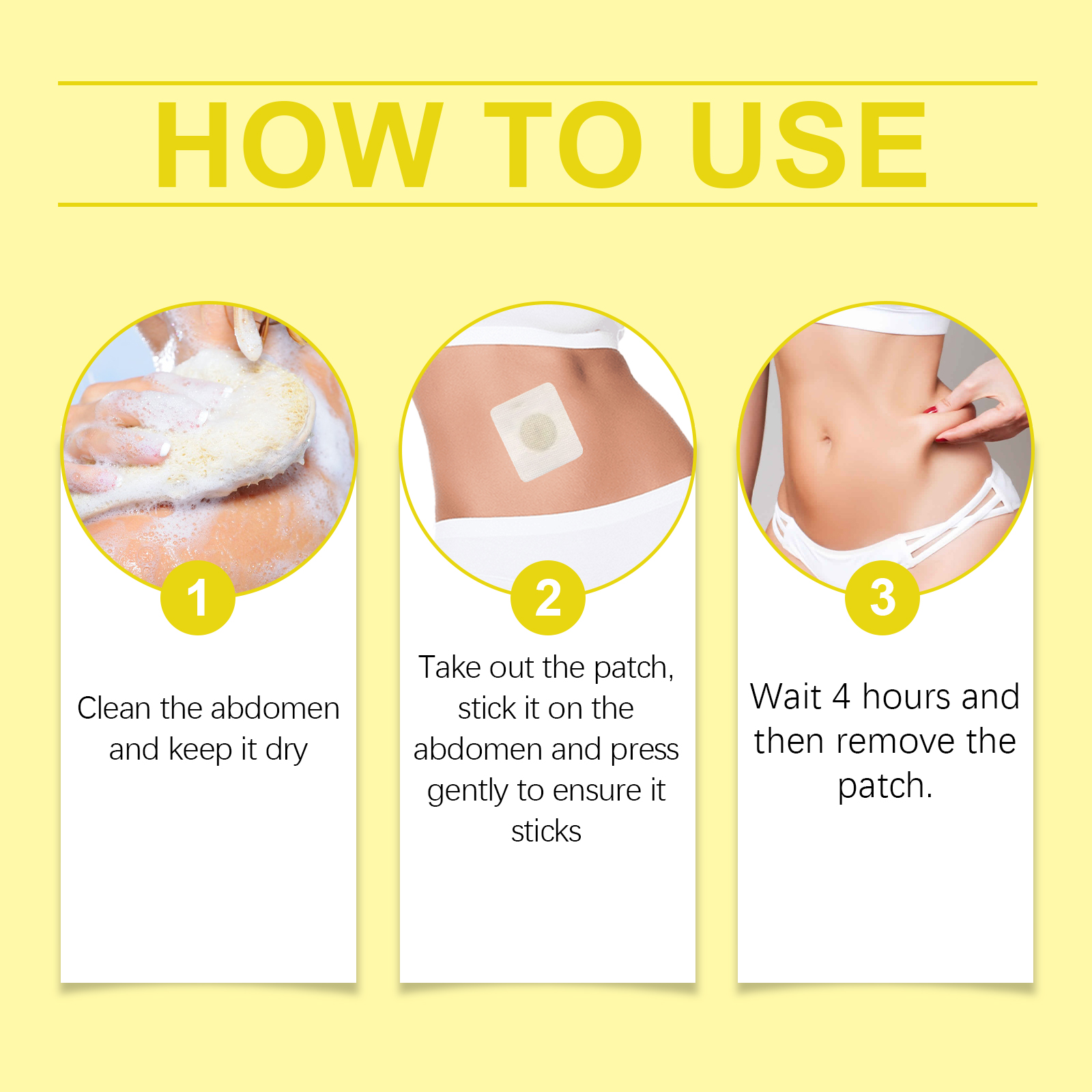 HOW TO USE

1

Clean the abdomen and keep it dry

2

Take out the patch, stick it on the abdomen and press gently to ensure it sticks

3

Wait 4 hours and then remove the patch.