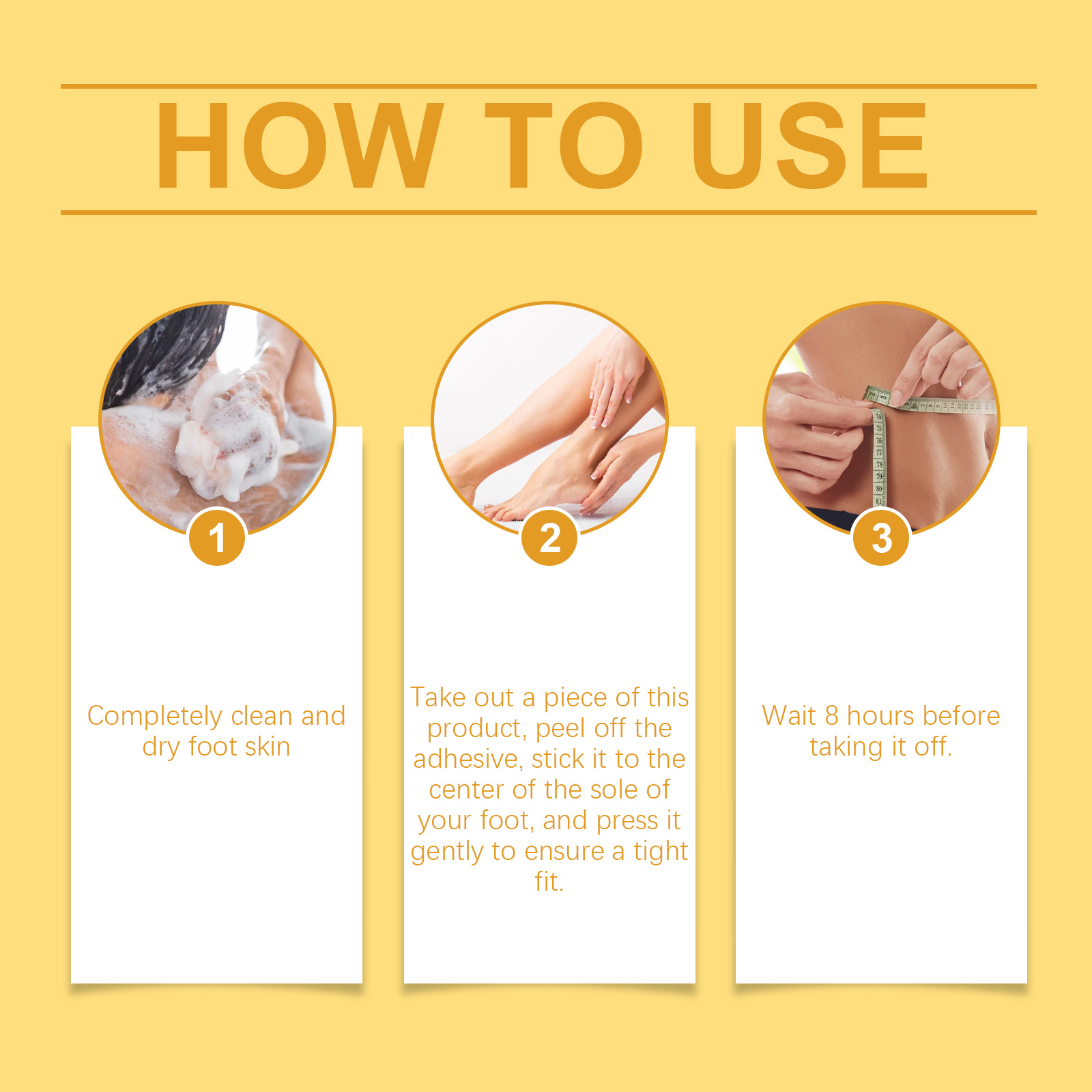 HOW TO USE

1

Completely clean and dry foot skin

2

Take out a piece of this product, peel off the adhesive, stick it to the center of the sole of your foot, and press it gently to ensure a tight fit.

3

Wait 8 hours before taking it off.