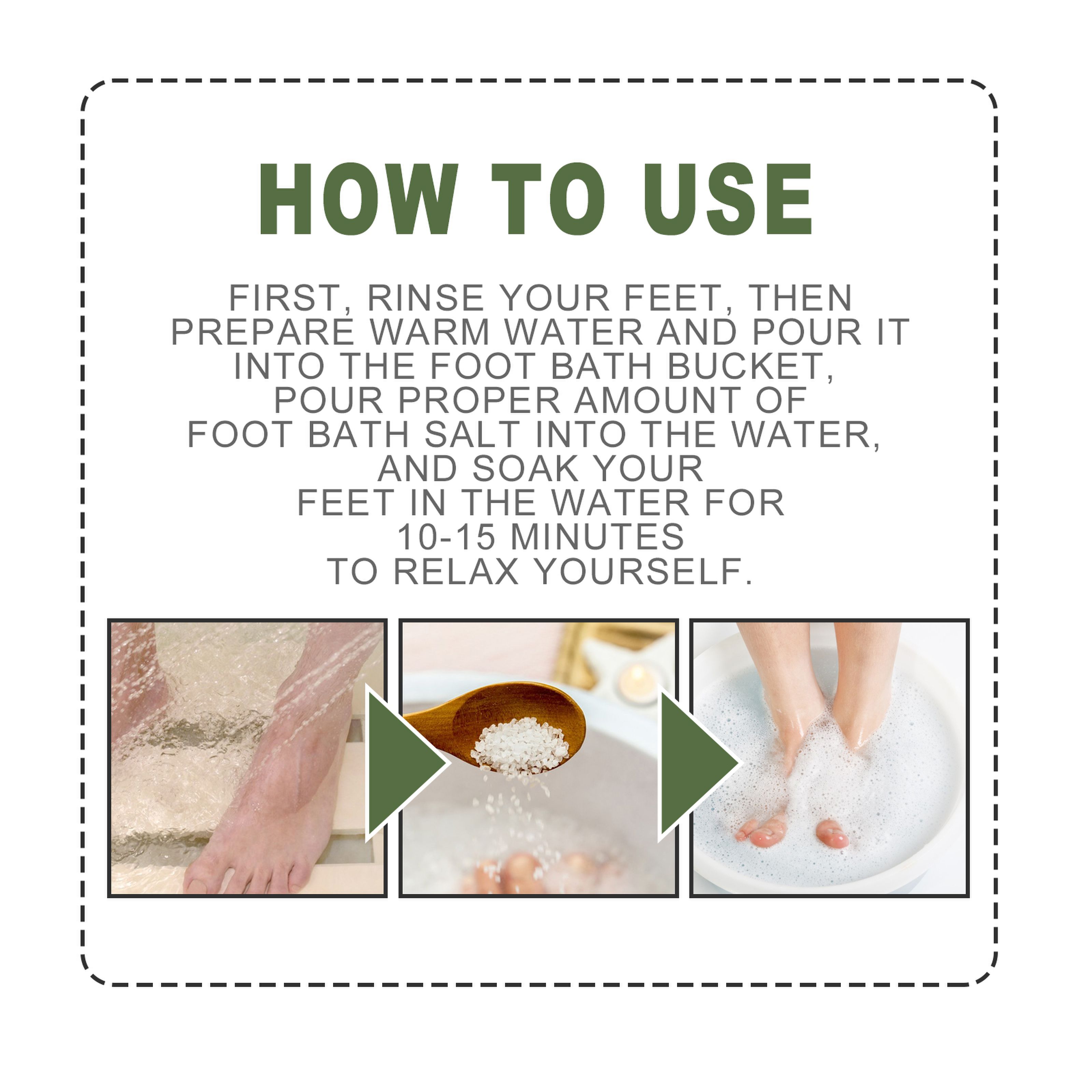 HOW TO USE

FIRST, RINSE YOUR FEET, THEN PREPARE WARM WATER AND POUR IT INTO THE FOOT BATH BUCKET, POUR PROPER AMOUNT OF FOOT BATH SALT INTO THE WATER, AND SOAK YOUR FEET IN THE WATER FOR 10-15 MINUTES TO RELAX YOURSELF.