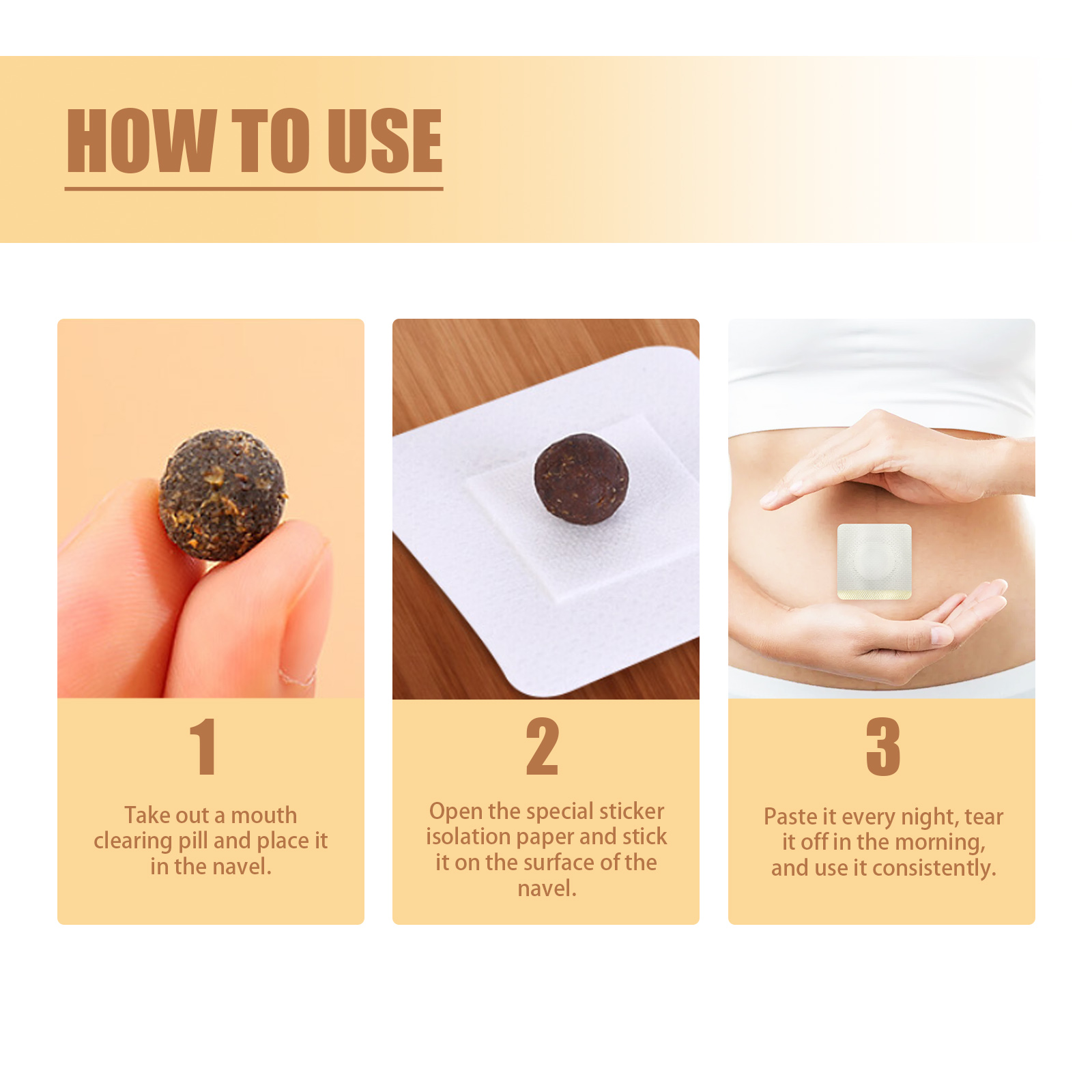 HOW TO USE

1

Take out a mouth clearing pill and place it in the navel.

2

Open the special sticker isolation paper and stick it on the surface of the navel.

3

Paste it every night, tear it off in the morning, and use it consistently.