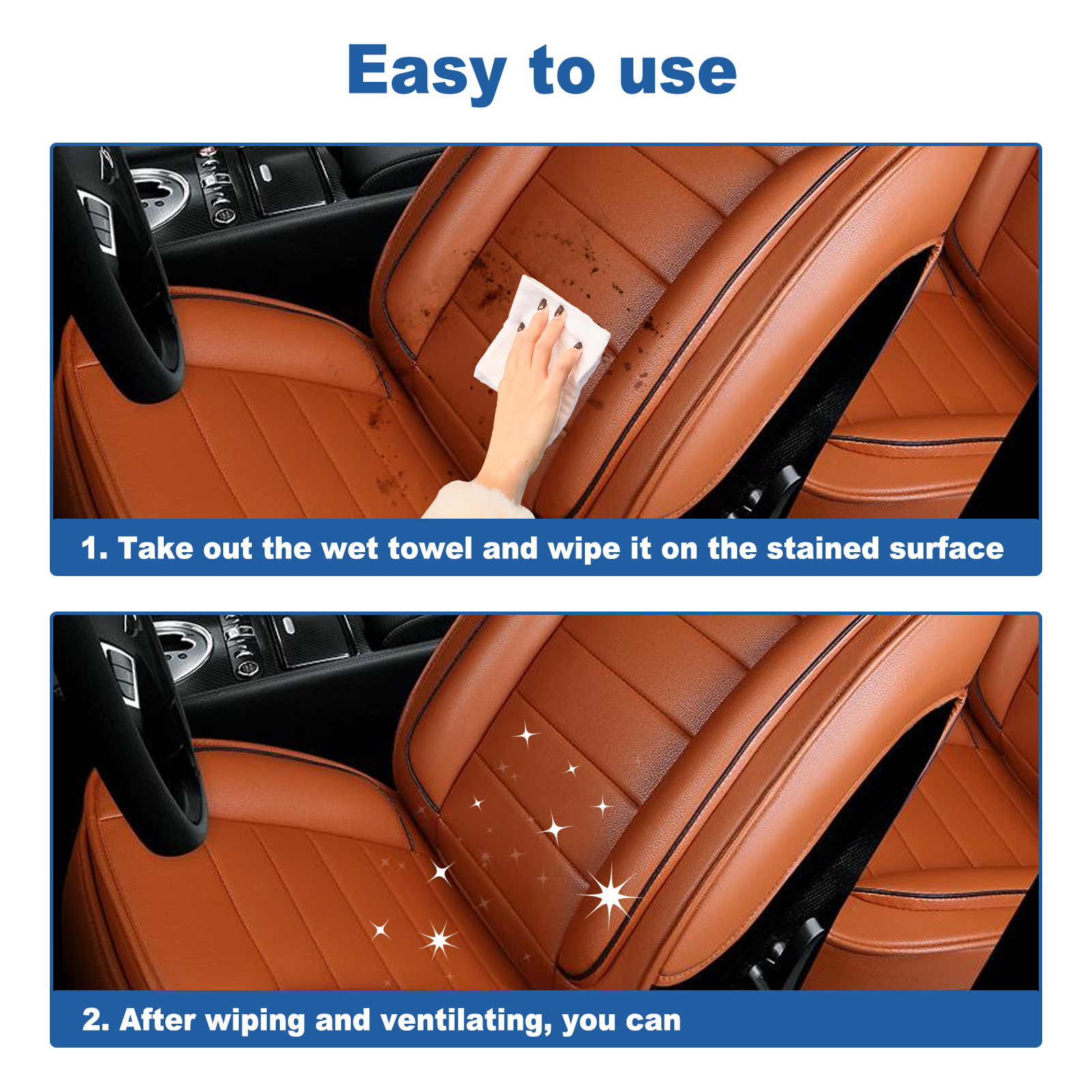 Easy to use

1. Take out the wet towel and wipe it on the stained surface

2. After wiping and ventilating, you can