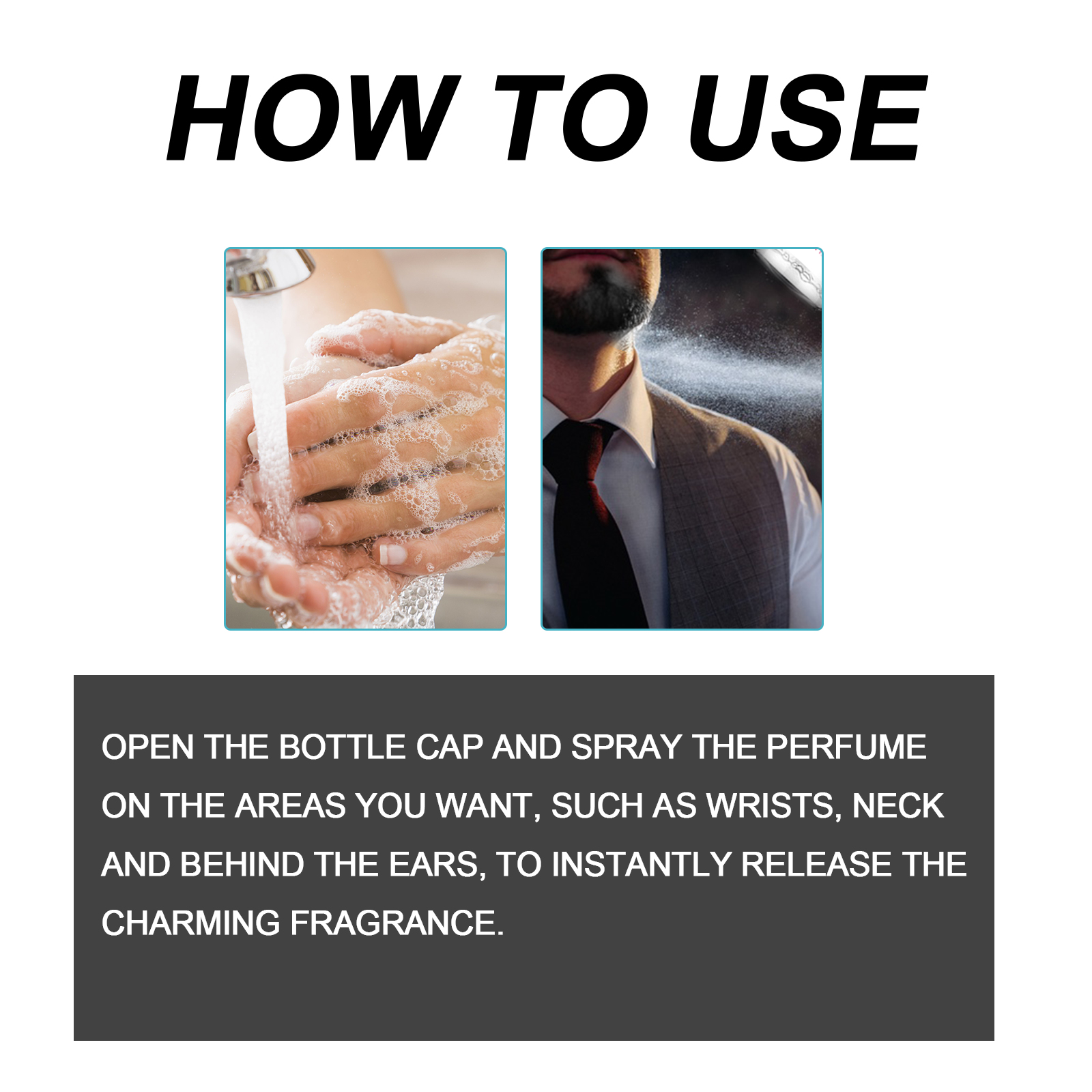 HOW TO USE

OPEN THE BOTTLE CAP AND SPRAY THE PERFUME ON THE AREAS YOU WANT, SUCH AS WRISTS, NECK AND BEHIND THE EARS, TO INSTANTLY RELEASE THE CHARMING FRAGRANCE.