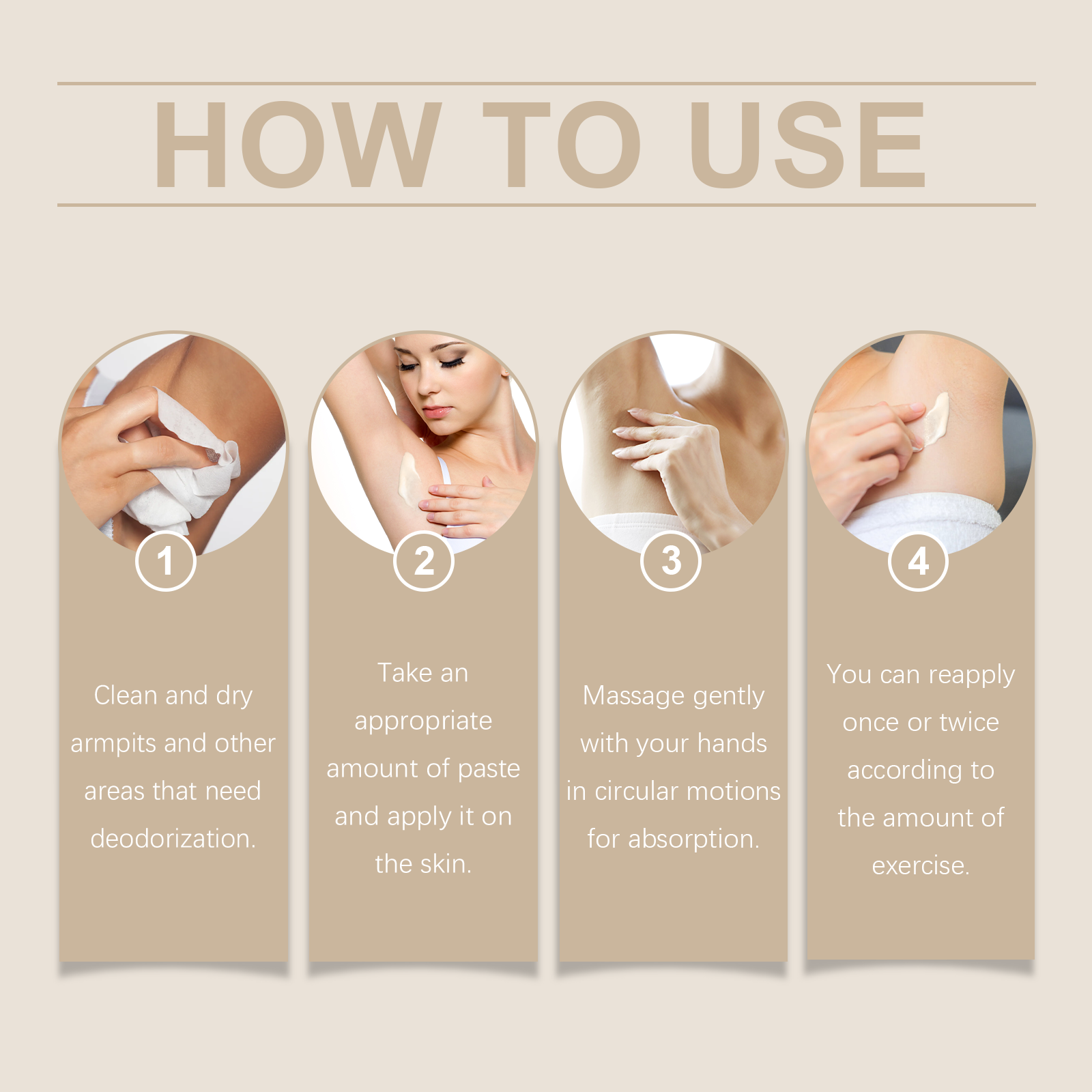 HOW TO USE

1

Clean and dry armpits and other areas that need deodorization.

2

Take an appropriate amount of paste and apply it on the skin.

3

Massage gently with your hands in circular motions for absorption.

4

You can reapply once or twice according to the amount of exercise.