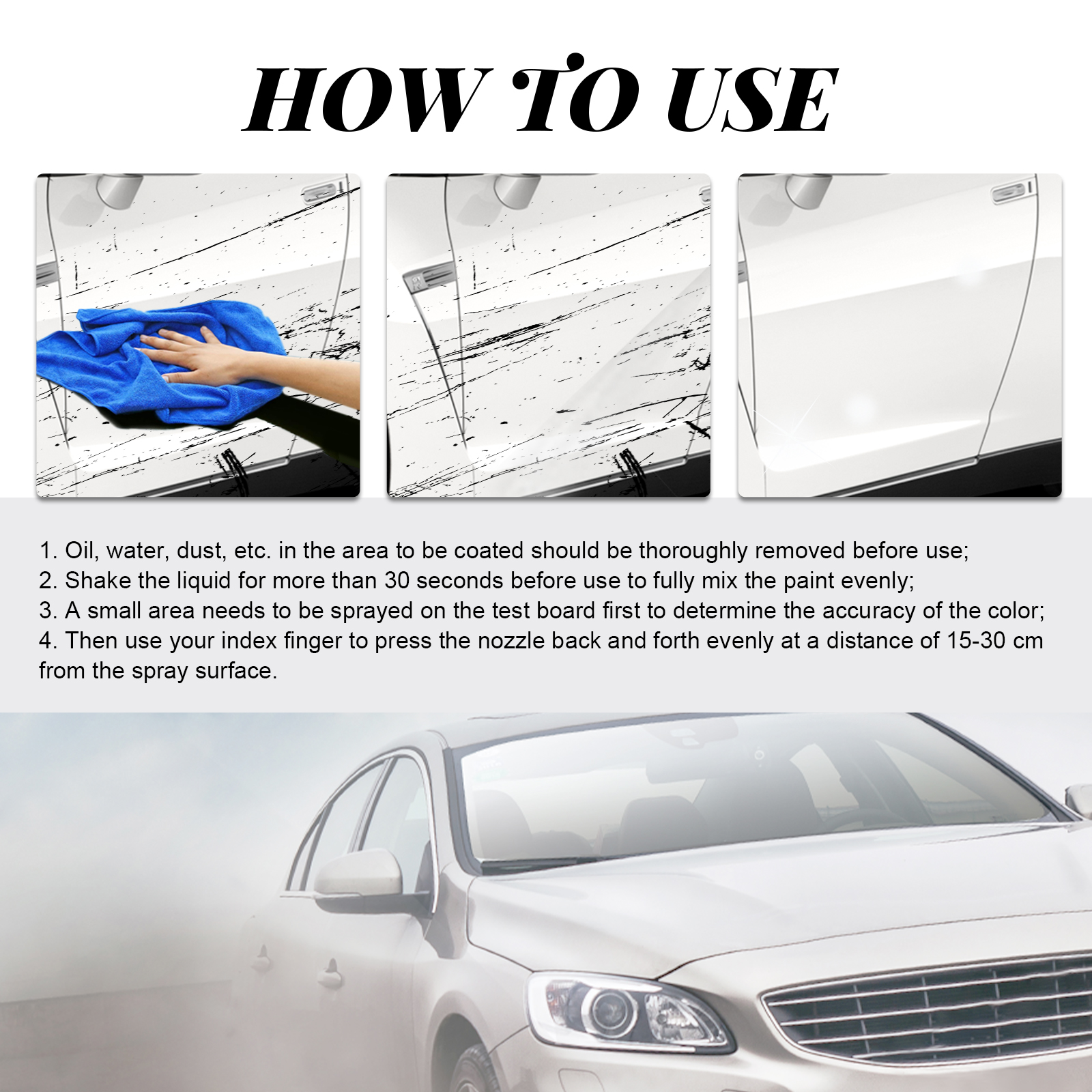 HOW TO USE

1. Oil, water, dust, etc. in the area to be coated should be thoroughly removed before use;
2. Shake the liquid for more than 30 seconds before use to fully mix the paint evenly;
3. A small area needs to be sprayed on the test board first to determine the accuracy of the color;
4. Then use your index finger to press the nozzle back and forth evenly at a distance of 15-30 cm from the spray surface.