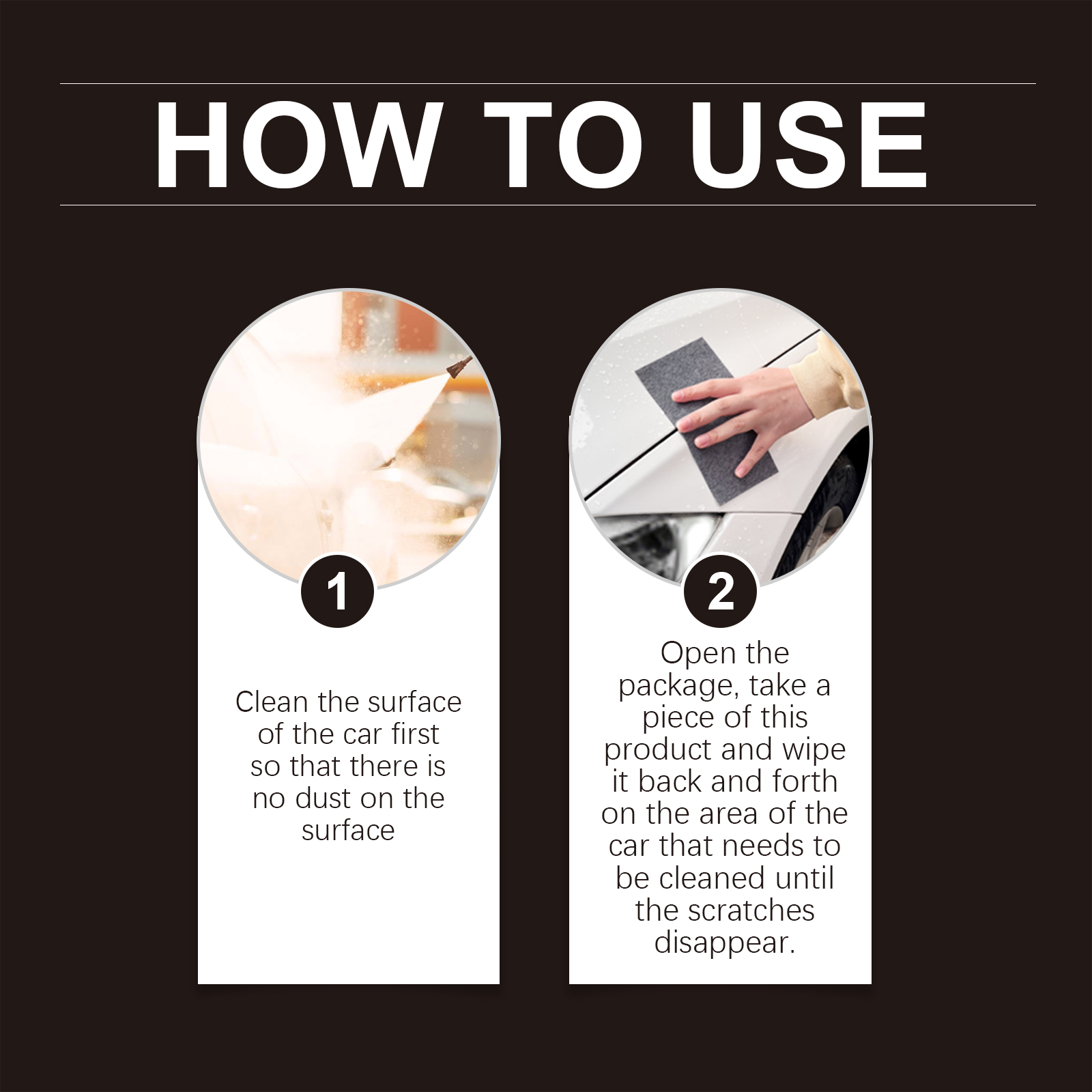 HOW TO USE

1

Clean the surface of the car first so that there is no dust on the surface

2

Open the package, take a piece of this product and wipe it back and forth on the area of the car that needs to be cleaned until the scratches disappear.