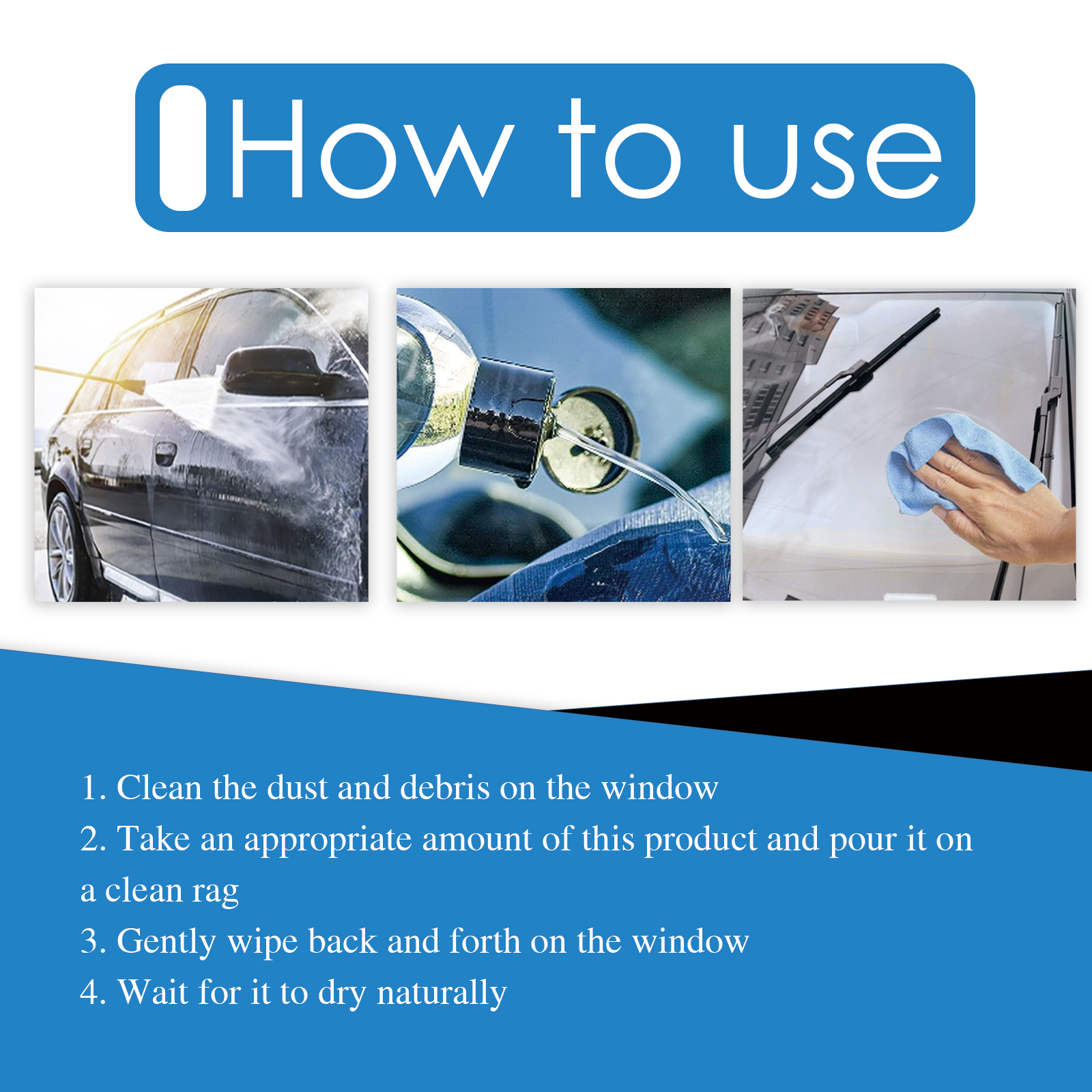 How to use

1. Clean the dust and debris on the window
2. Take an appropriate amount of this product and pour it on a clean rag
3. Gently wipe back and forth on the window
4. Wait for it to dry naturally