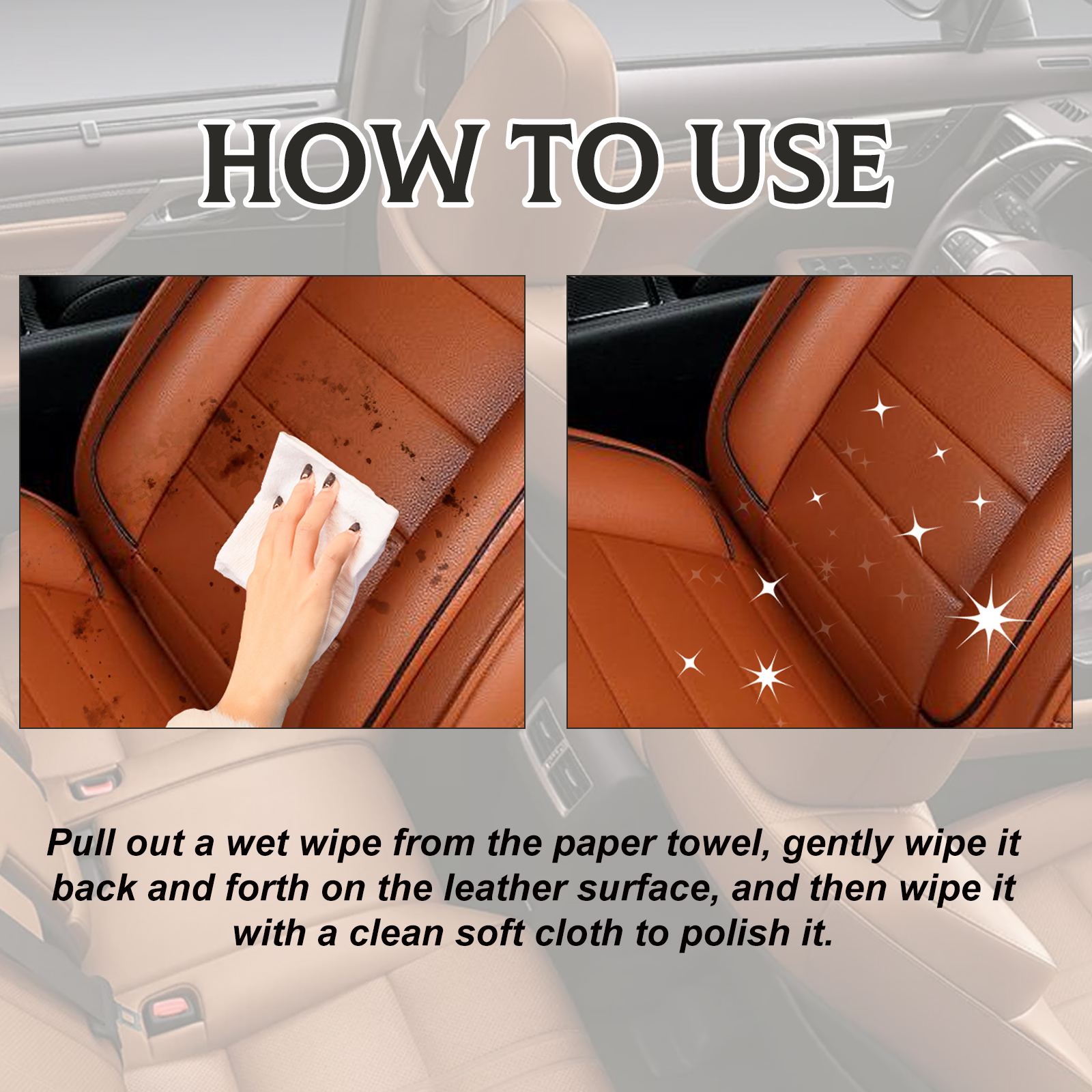 HOW TO USE

Pull out a wet wipe from the paper towel, gently wipe it back and forth on the leather surface, and then wipe it with a clean soft cloth to polish it.