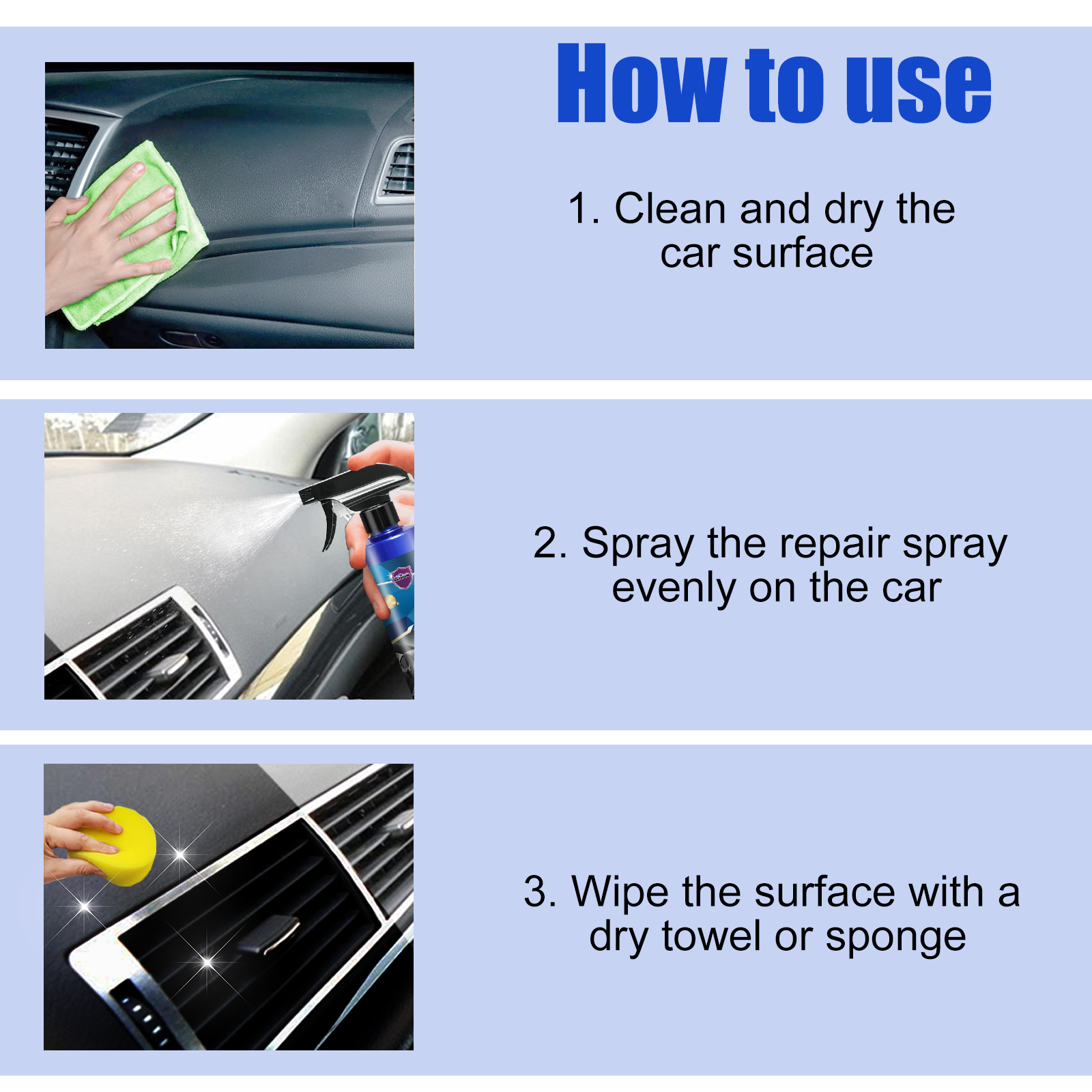 How to use

1. Clean and dry the car surface

2. Spray the repair spray evenly on the car

3. Wipe the surface with a dry towel or sponge