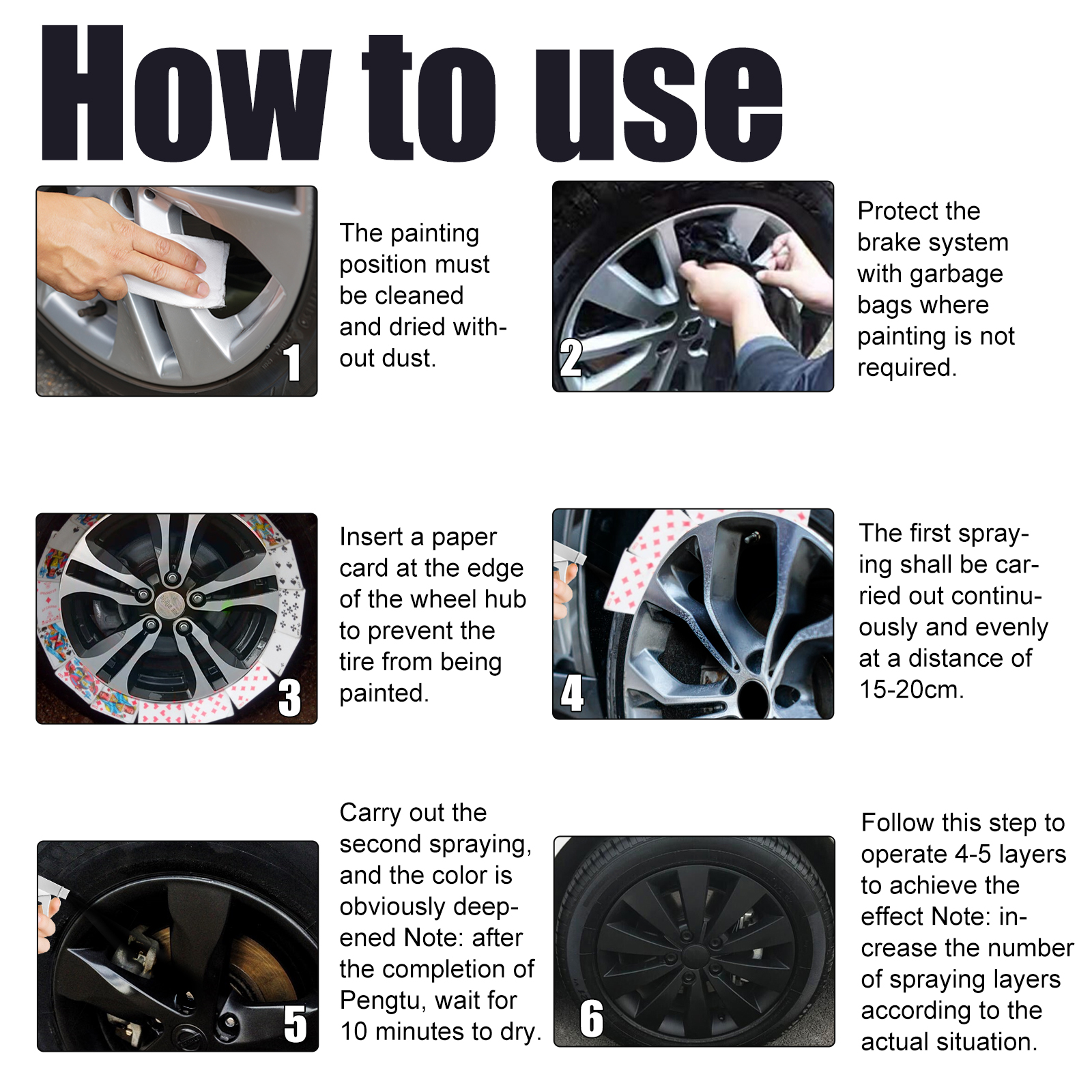 How to use

1

The painting position must be cleaned and dried without dust.

2

Protect the brake system with garbage bags where painting is not required.

3

Insert a paper card at the edge of the wheel hub to prevent the tire from being painted.

4

The first spraying shall be carried out continuously and evenly at a distance of 15-20cm.

5

Carry out the second spraying, and the color is obviously deepened Note: after the completion of Pengtu, wait for 10 minutes to dry.

6

Follow this step to operate 4-5 layers to achieve the effect Note: increase the number of spraying layers according to the actual situation.