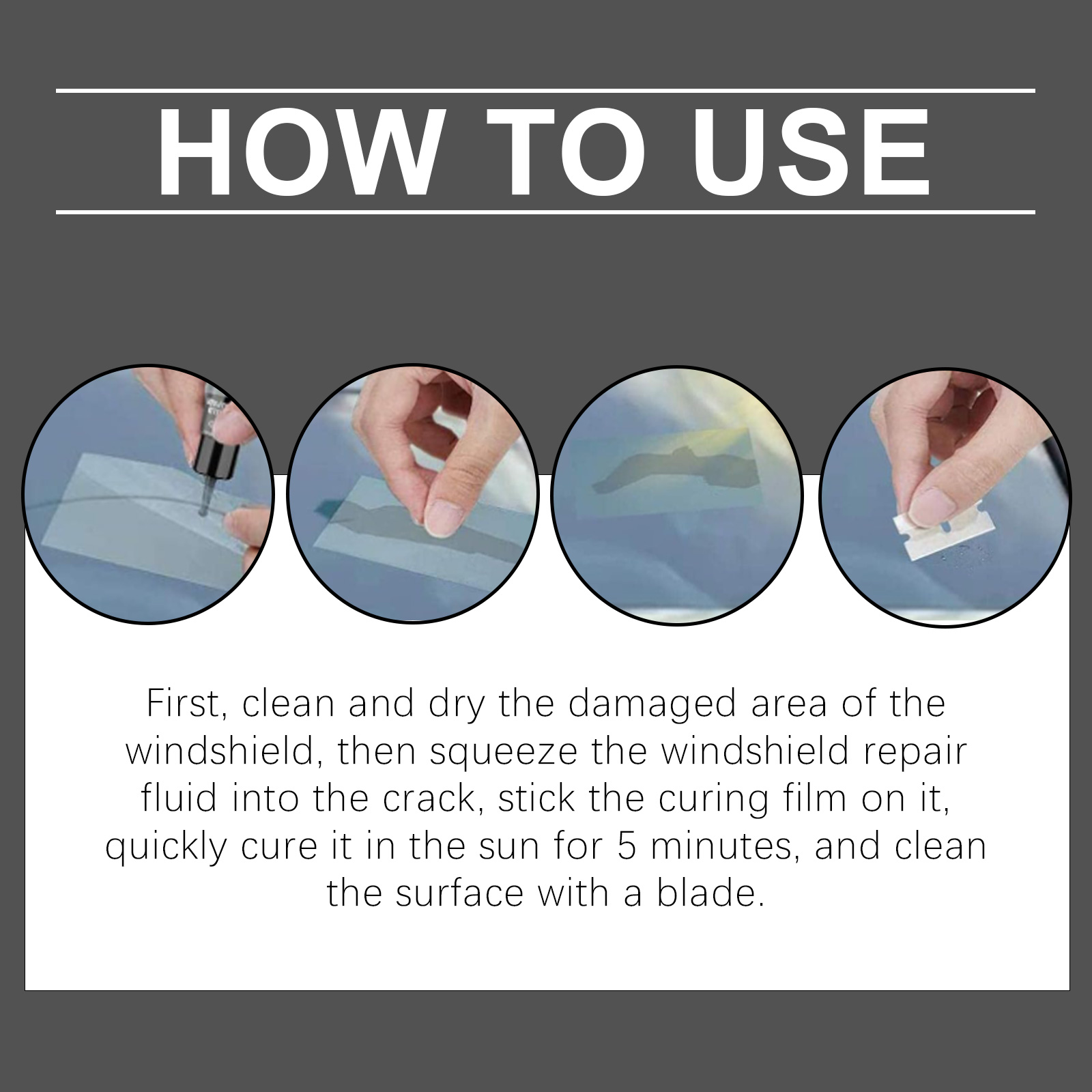 HOW TO USE

First, clean and dry the damaged area of the windshield, then squeeze the windshield repair fluid into the crack, stick the curing film on it, quickly cure it in the sun for 5 minutes, and clean the surface with a blade.