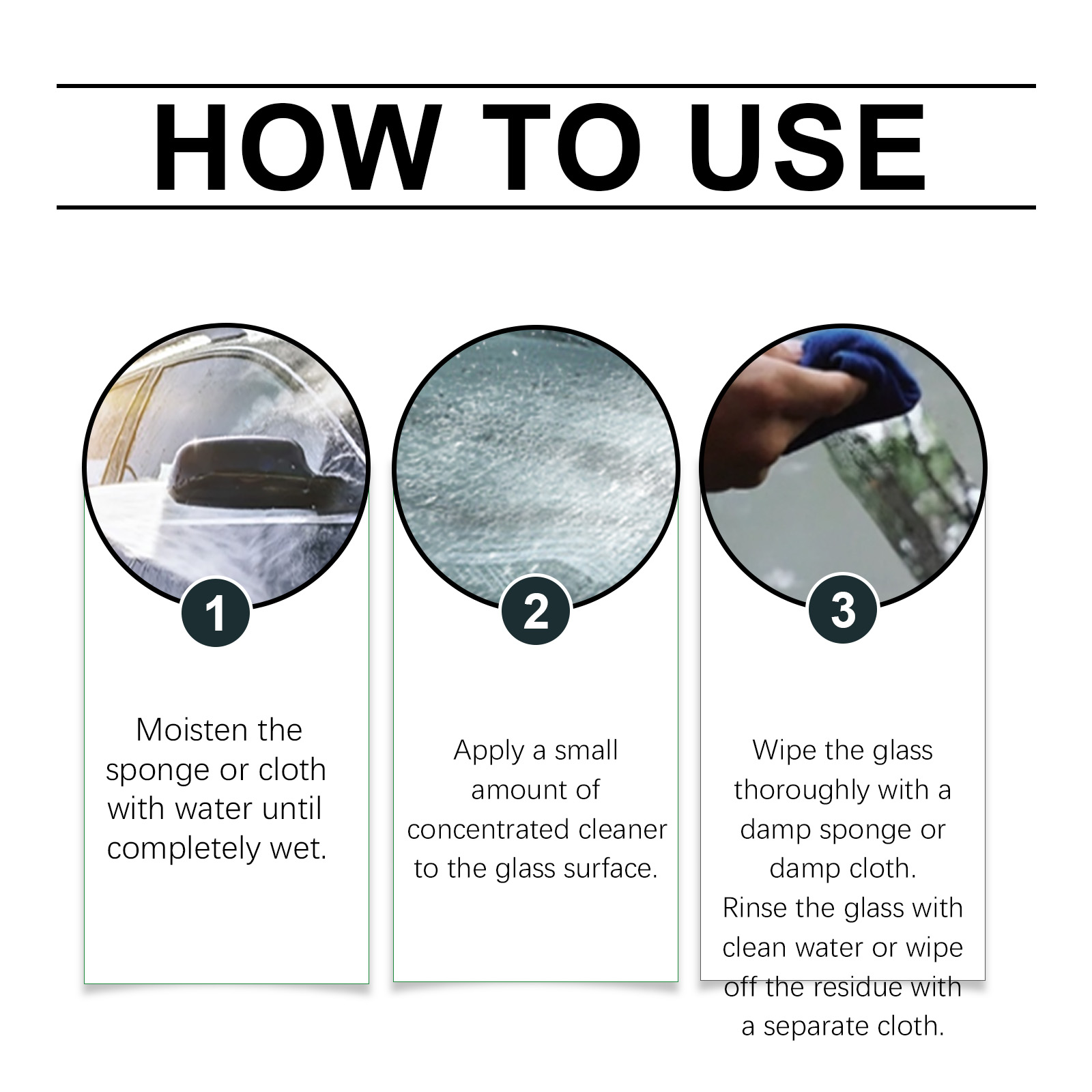 HOW TO USE

1

Moisten the sponge or cloth with water until completely wet.

2

Apply a small amount of concentrated cleaner to the glass surface.

3

Wipe the glass thoroughly with a damp sponge or damp cloth. Rinse the glass with clean water or wipe off the residue with a separate cloth.