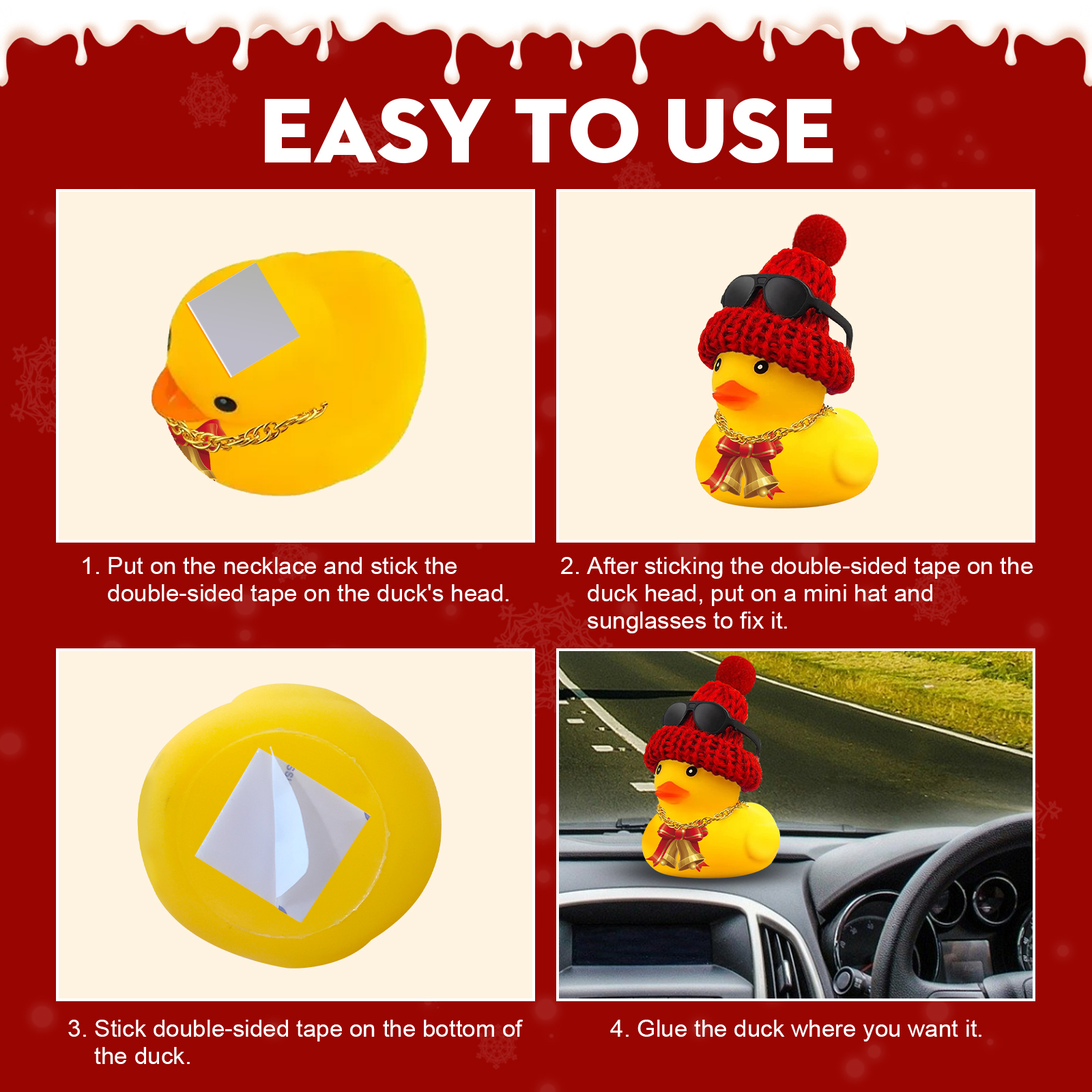 EASY TO USE

1. Put on the necklace and stick the double-sided tape on the duck's head.

2. After sticking the double-sided tape on the duck head, put on a mini hat and sunglasses to fix it.

3. Stick double-sided tape on the bottom of the duck.

4. Glue the duck where you want it.