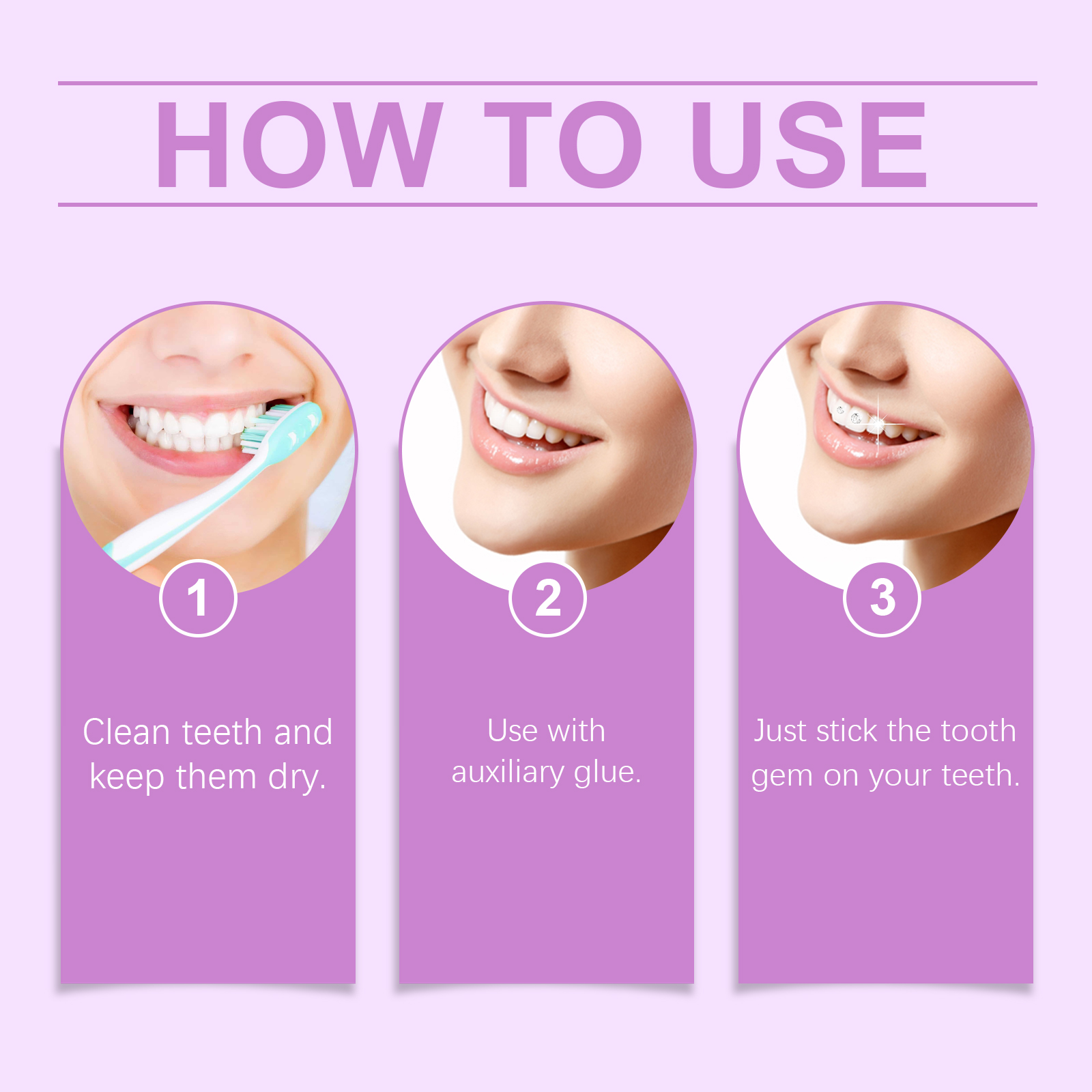 HOW TO USE

1

Clean teeth and keep them dry.

2

Use with auxiliary glue.

3

Just stick the tooth gem on your teeth.