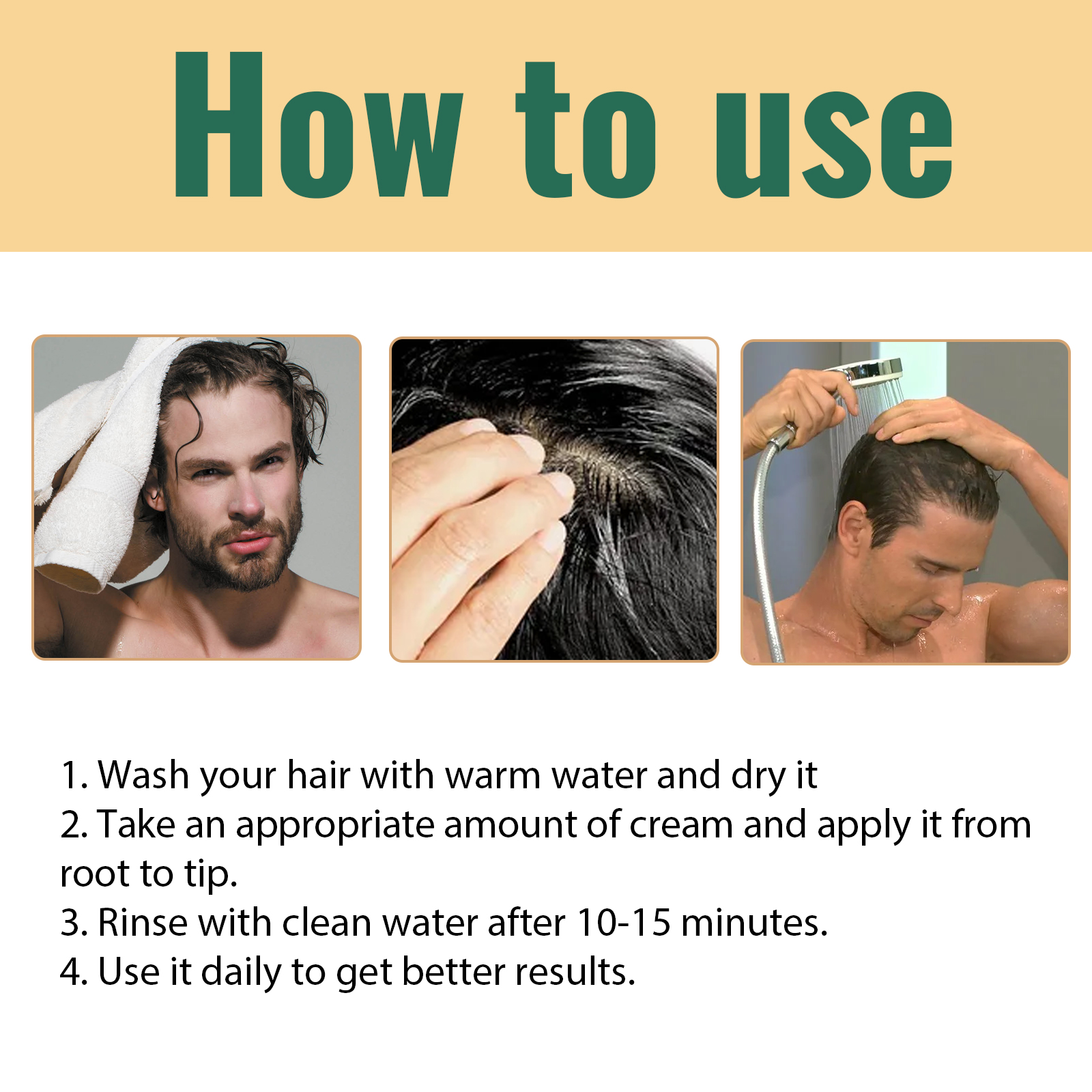 How to use

1. Wash your hair with warm water and dry it
2. Take an appropriate amount of cream and apply it from root to tip.
3. Rinse with clean water after 10-15 minutes.
4. Use it daily to get better results.