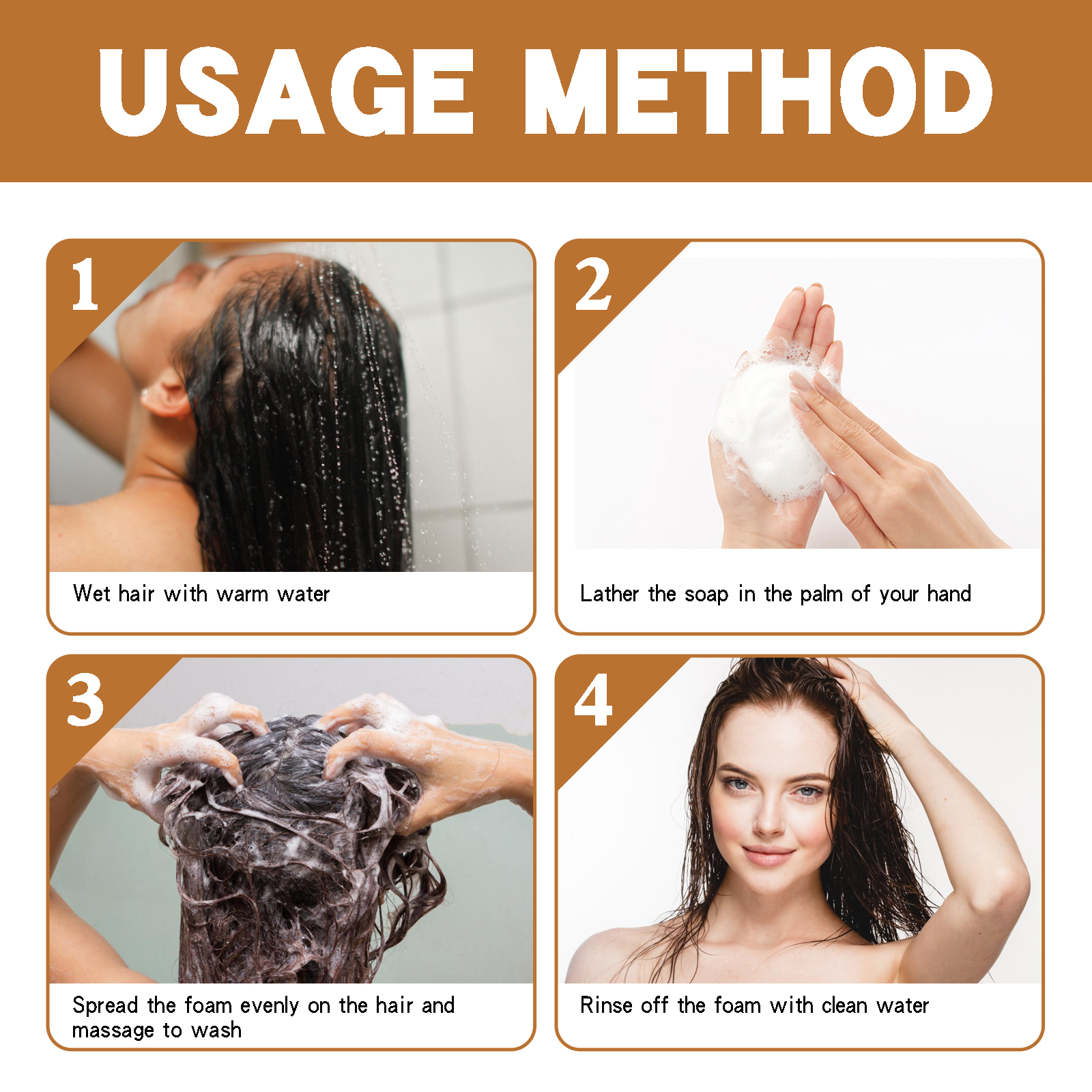 USAGE METHOD

1

Wet hair with warm water

2

Lather the soap in the palm of your hand

3

Spread the foam evenly on the hair and massage to wash

4

Rinse off the foam with clean water