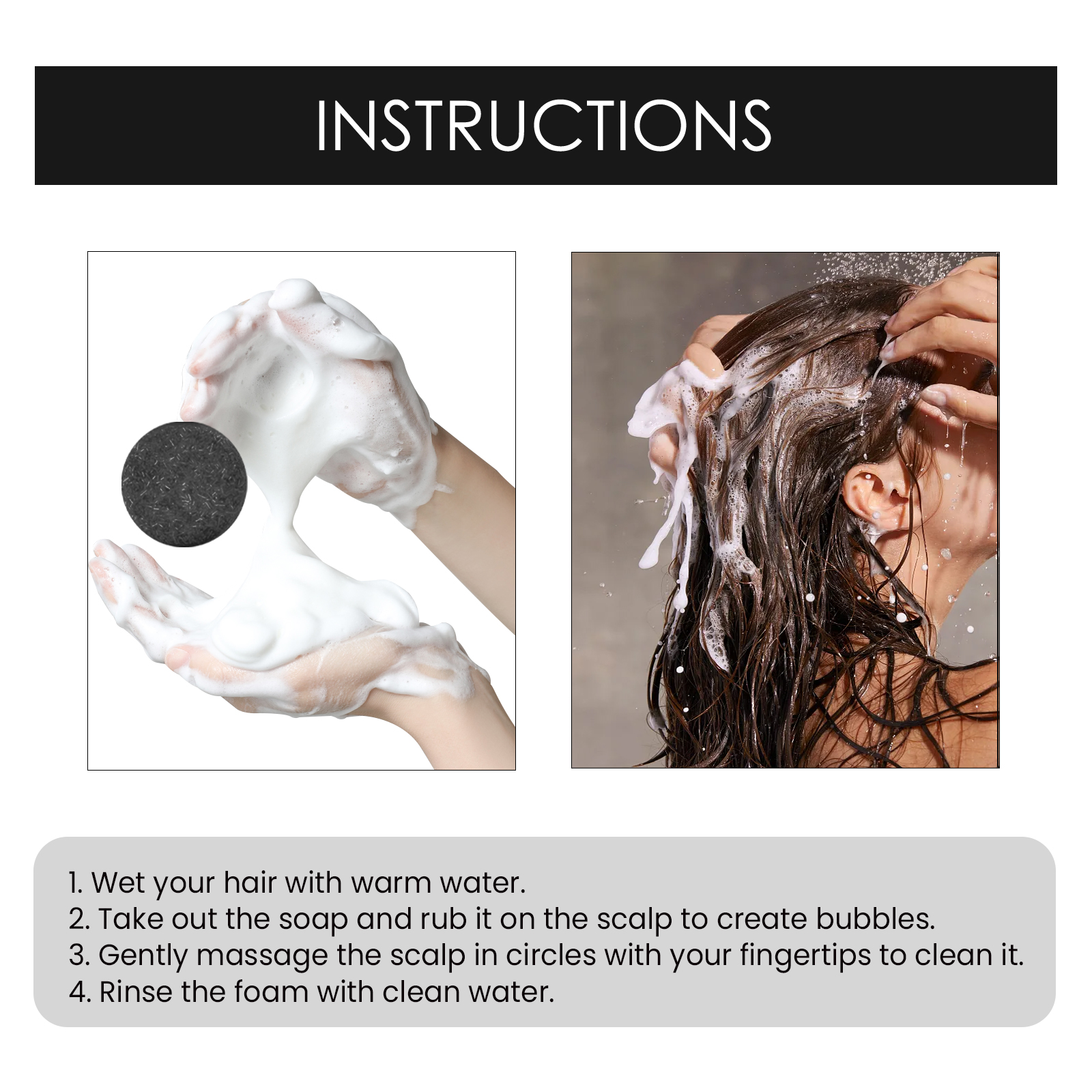 INSTRUCTIONS

1. Wet your hair with warm water.
2. Take out the soap and rub it on the scalp to create bubbles.
3. Gently massage the scalp in circles with your fingertips to clean it.
4. Rinse the foam with clean water.