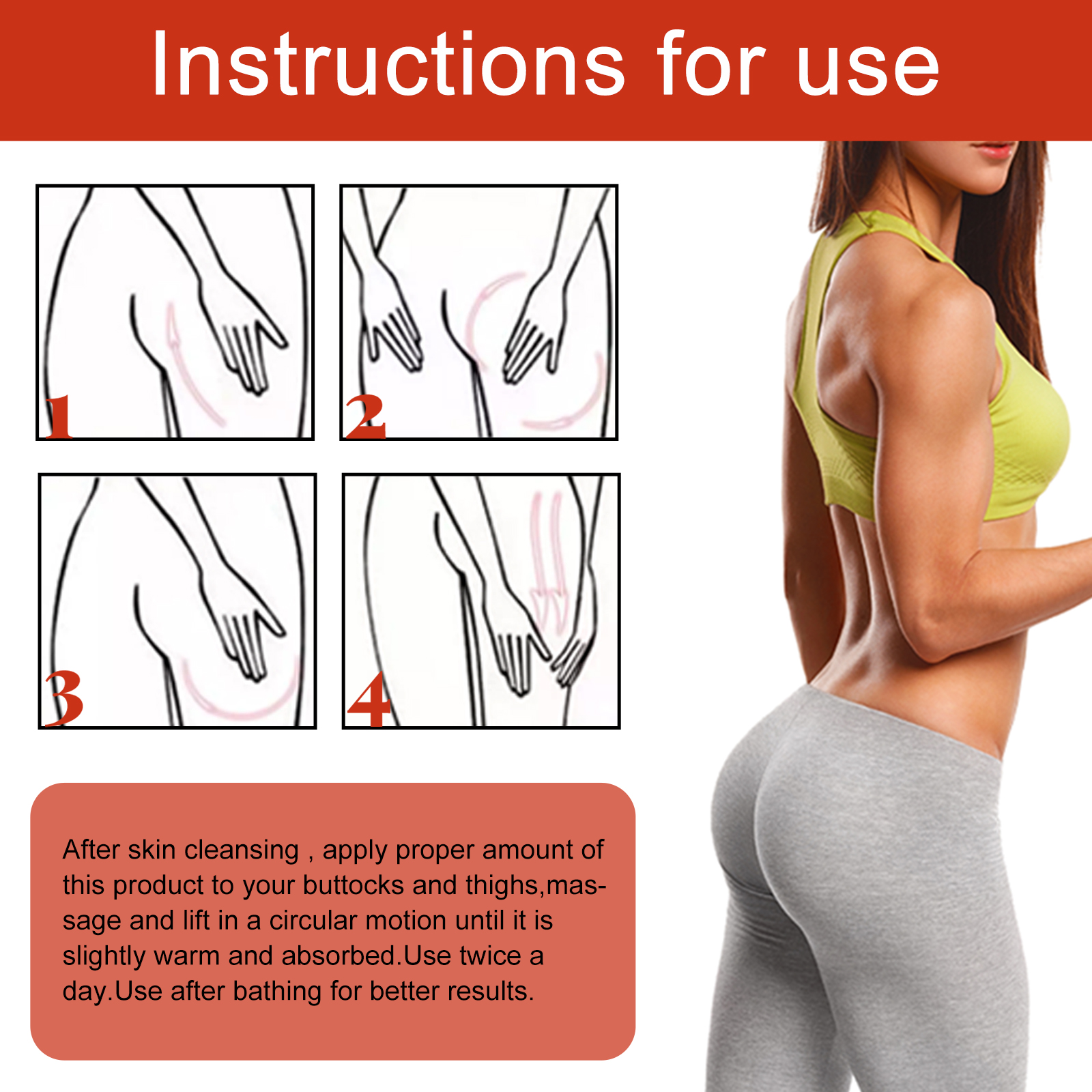 Instructions for use

1

2

3

4

After skin cleansing , apply proper amount of this product to your buttocks and thighs,massage and lift in a circular motion until it is slightly warm and absorbed.Use twice a day.Use after bathing for better results.