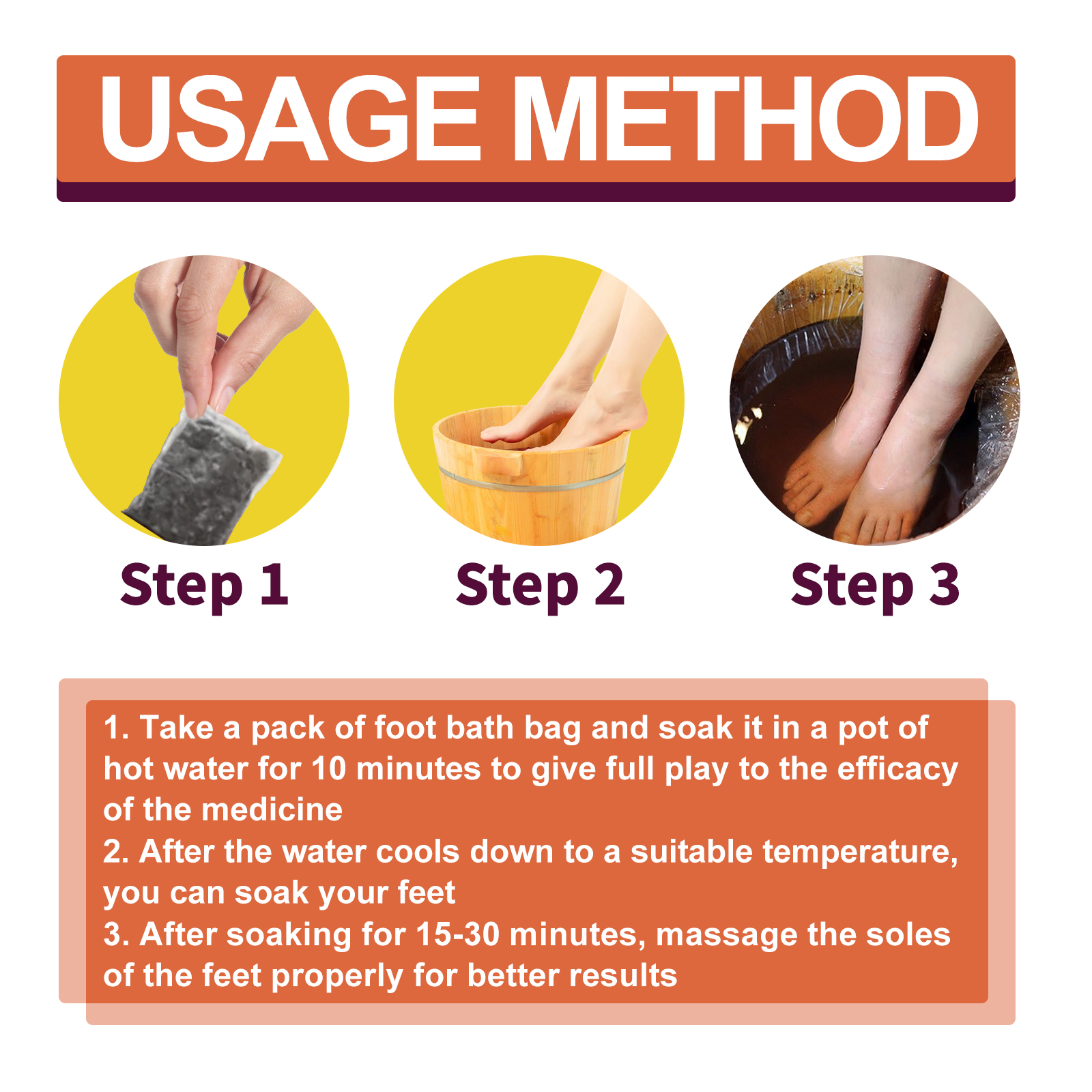 USAGE METHOD

Step 1

Step 2

Step 3

1. Take a pack of foot bath bag and soak it in a pot of hot water for 10 minutes to give full play to the efficacy of the medicine
2. After the water cools down to a suitable temperature, you can soak your feet
3. After soaking for 15-30 minutes, massage the soles of the feet properly for better results