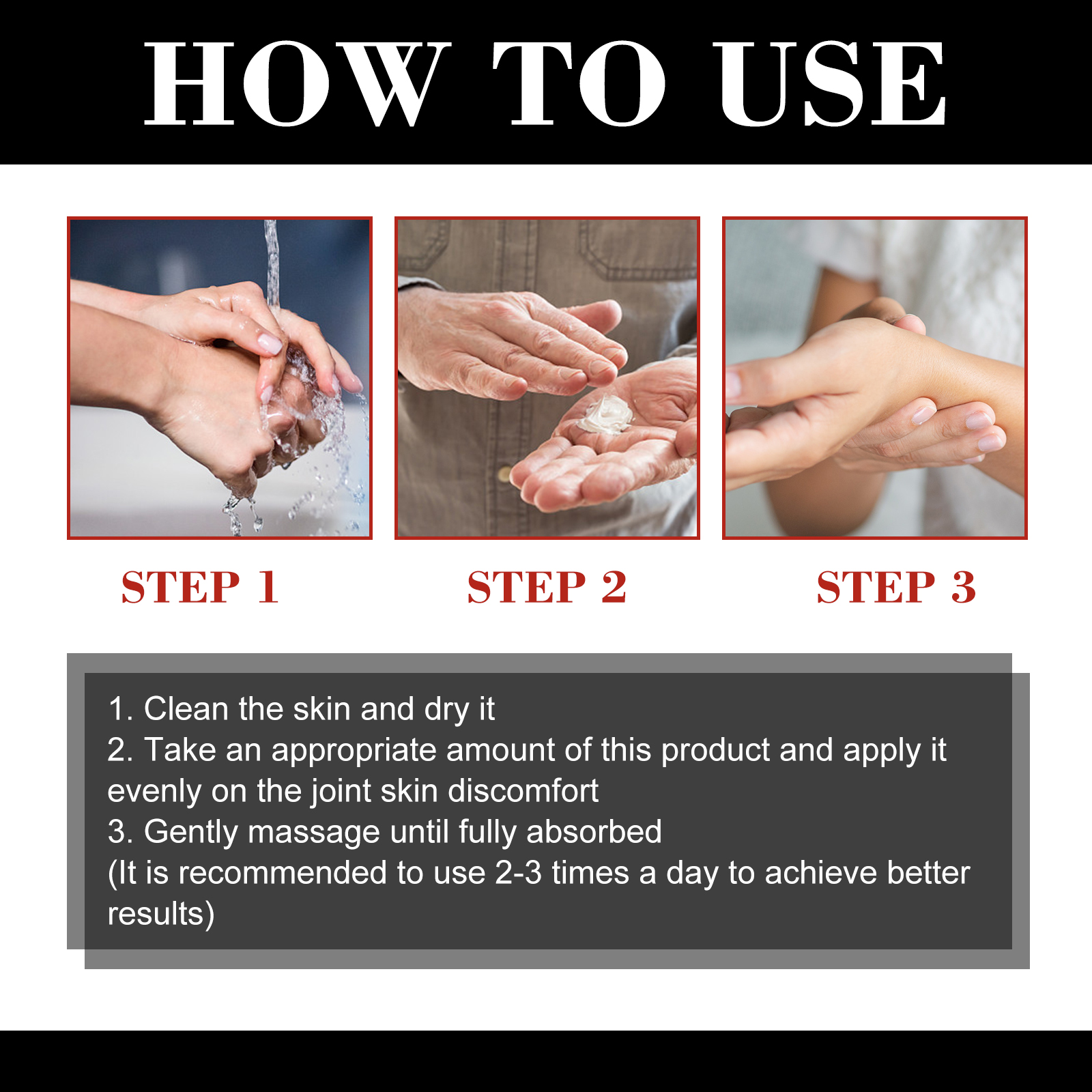 HOW TO USE

STEP 1

STEP 2

STEP 3

1. Clean the skin and dry it
2. Take an appropriate amount of this product and apply it evenly on the joint skin discomfort
3. Gently massage until fully absorbed
(It is recommended to use 2-3 times a day to achieve better results)