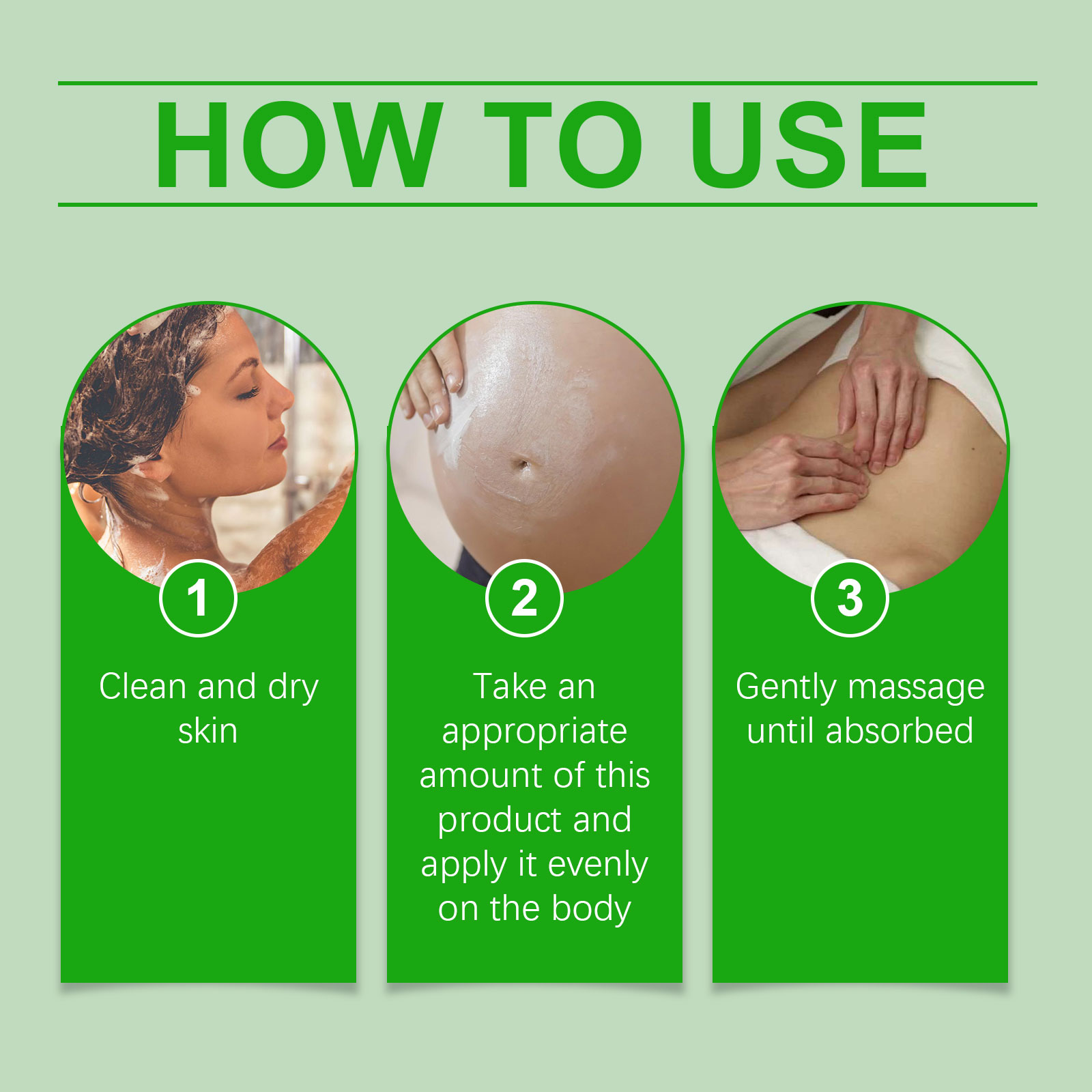 HOW TO USE

1

Clean and dry skin

2

Take an appropriate amount of this product and apply it evenly on the body

3

Gently massage until absorbed