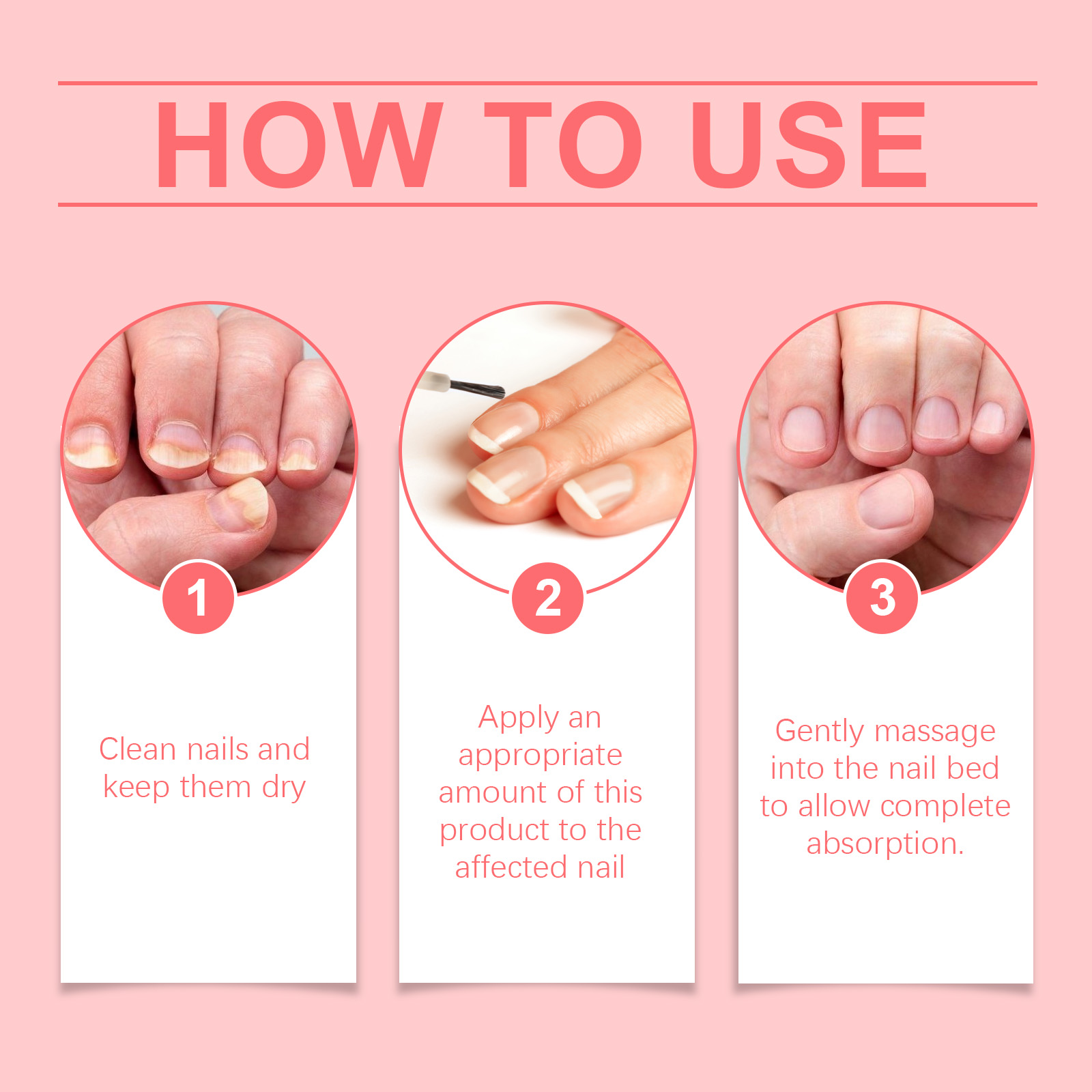 HOW TO USE

1

Clean nails and keep them dry

2

Apply an appropriate amount of this product to the affected nail

3

Gently massage into the nail bed to allow complete absorption.