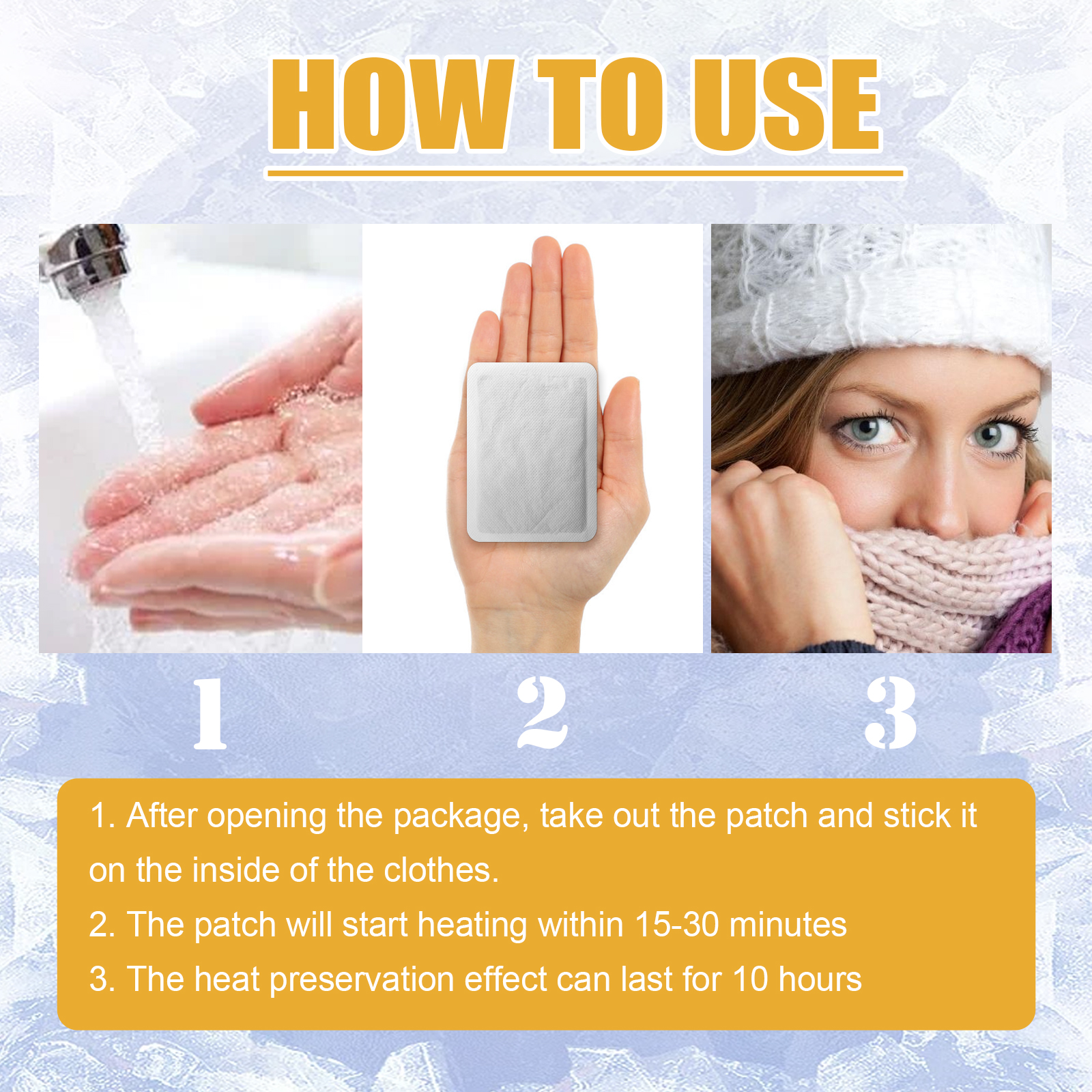 HOW TO USE

1

2

3

1. After opening the package, take out the patch and stick it on the inside of the clothes.

2. The patch will start heating within 15-30 minutes

3. The heat preservation effect can last for 10 hours