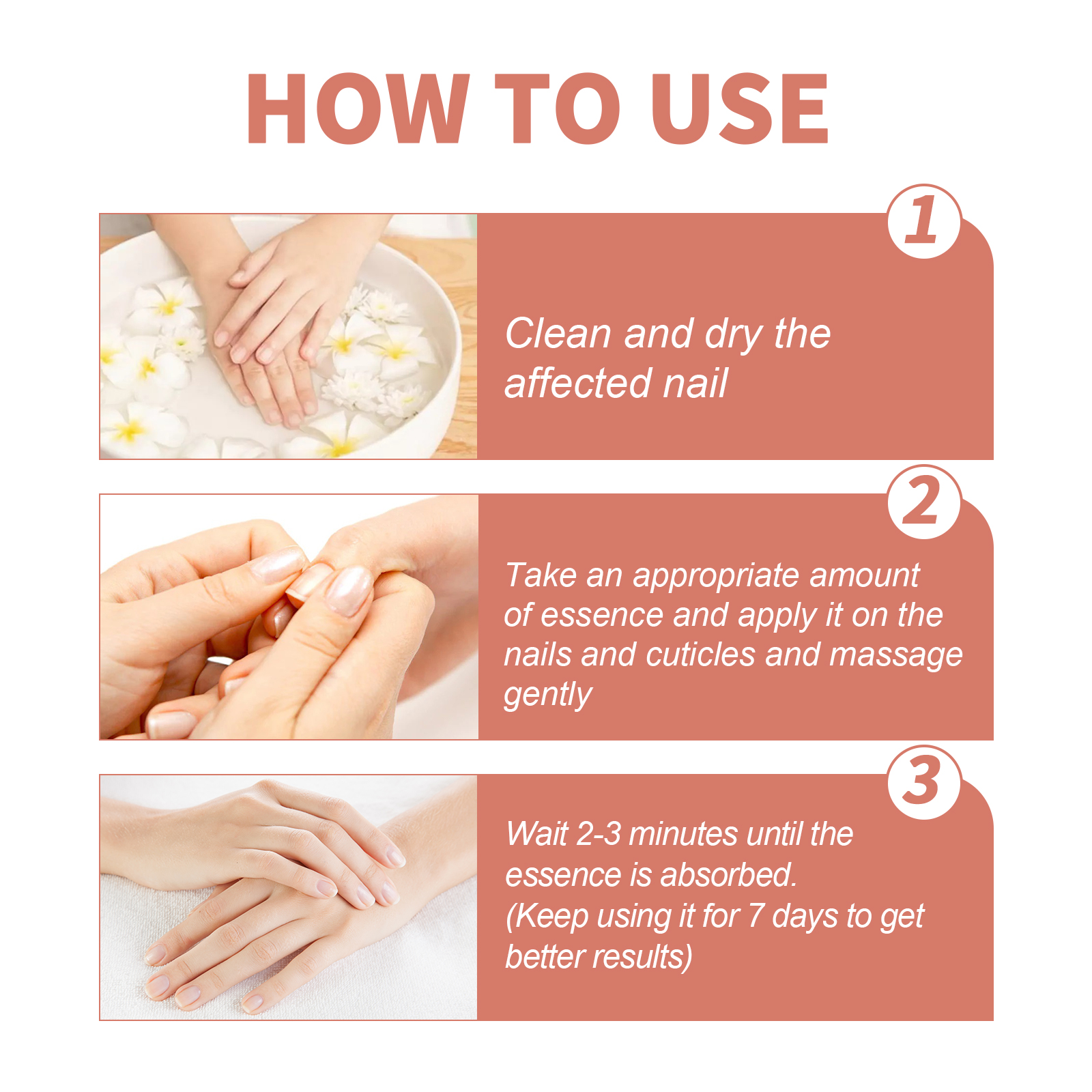 HOW TO USE

1

Clean and dry the affected nail

2

Take an appropriate amount of essence and apply it on the nails and cuticles and massage gently

3

Wait 2-3 minutes until the essence is absorbed.
(Keep using it for 7 days to get better results)