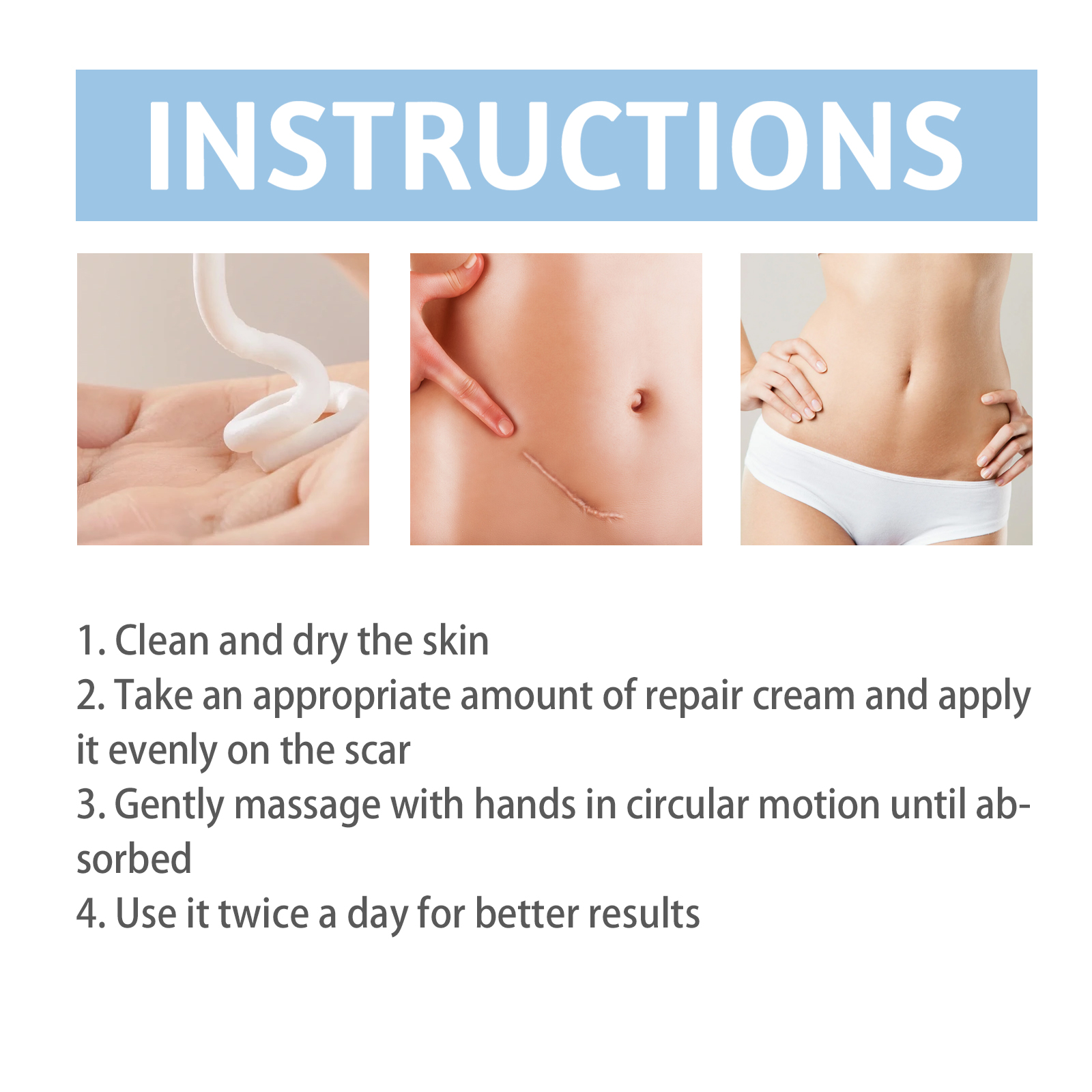 INSTRUCTIONS

1. Clean and dry the skin
2. Take an appropriate amount of repair cream and apply it evenly on the scar
3. Gently massage with hands in circular motion until absorbed
4. Use it twice a day for better results