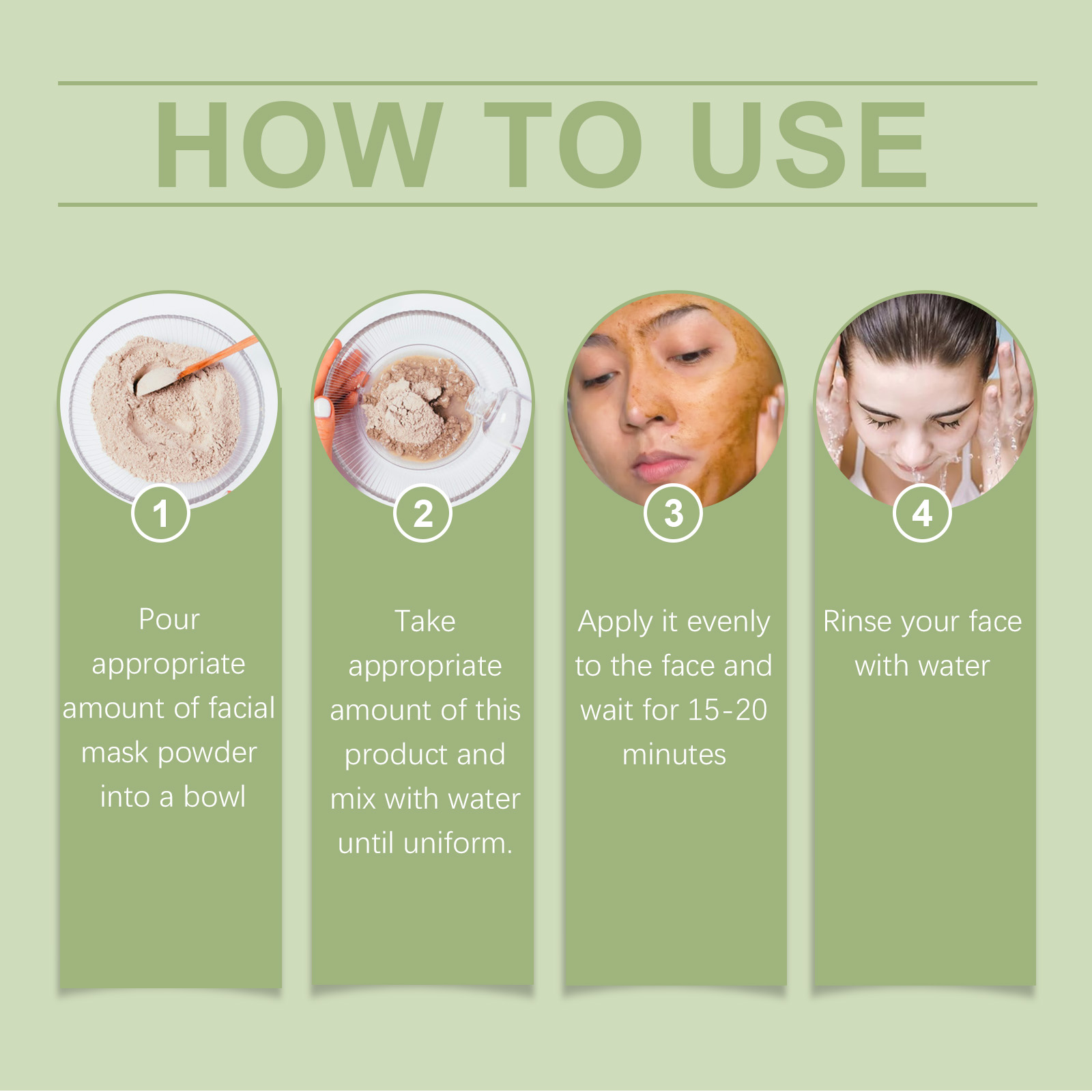 HOW TO USE

1

Pour appropriate amount of facial mask powder into a bowl

2

Take appropriate amount of this product and mix with water until uniform.

3

Apply it evenly to the face and wait for 15-20 minutes

4

Rinse your face with water