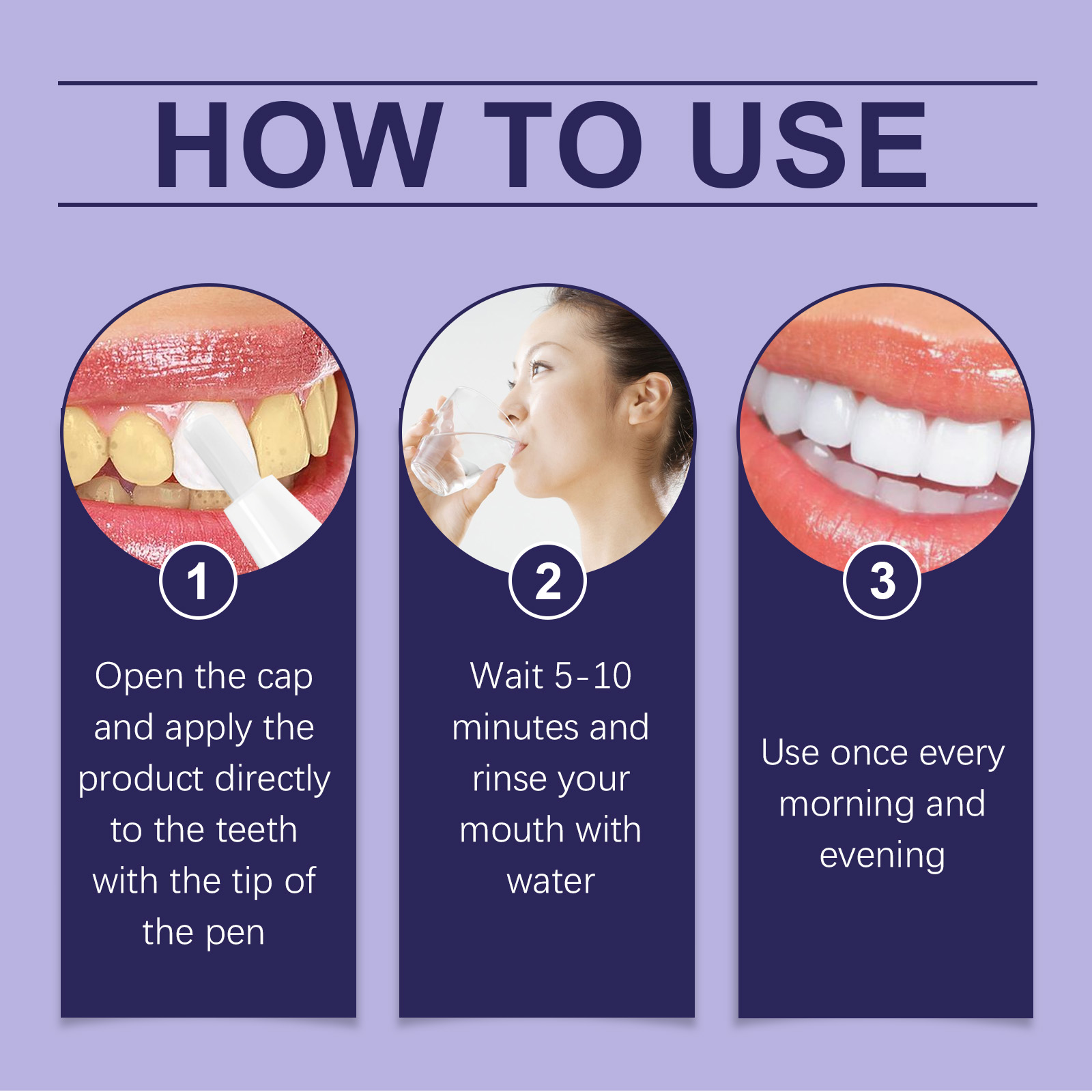 HOW TO USE

1

Open the cap and apply the product directly to the teeth with the tip of the pen

2

Wait 5-10 minutes and rinse your mouth with water

3

Use once every morning and evening