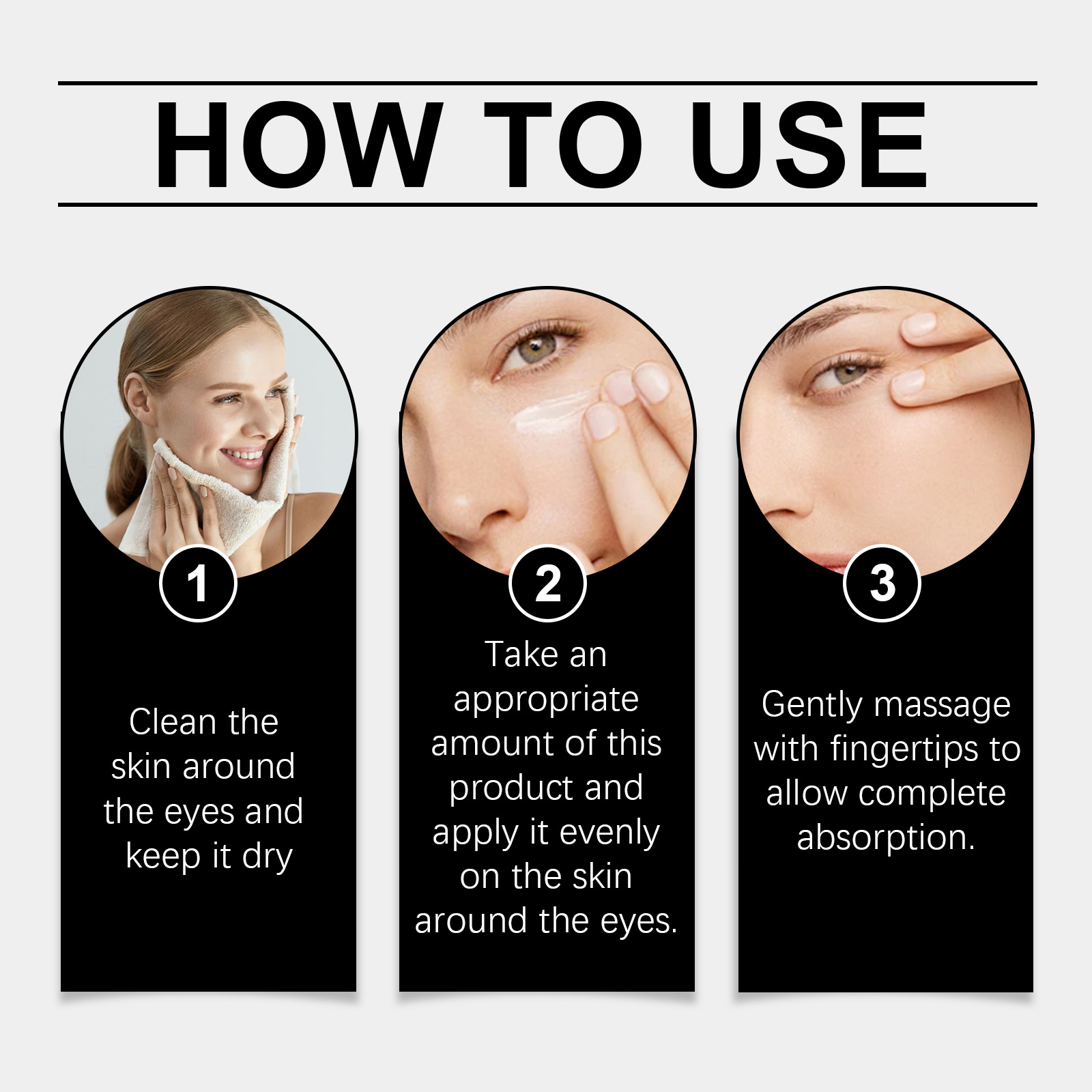 HOW TO USE

1

Clean the skin around the eyes and keep it dry

2

Take an appropriate amount of this product and apply it evenly on the skin around the eyes.

3

Gently massage with fingertips to allow complete absorption.